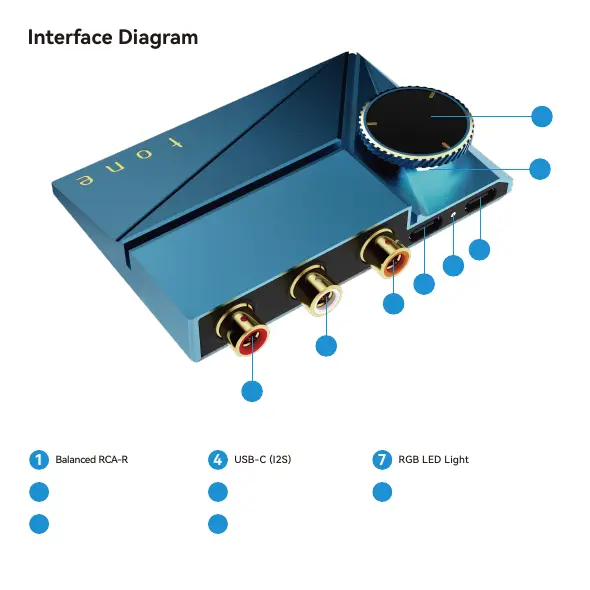 Interface Diagram

tone

1 Balanced RCA-R

4 USB-C (I2S)

7 RGB LED Light