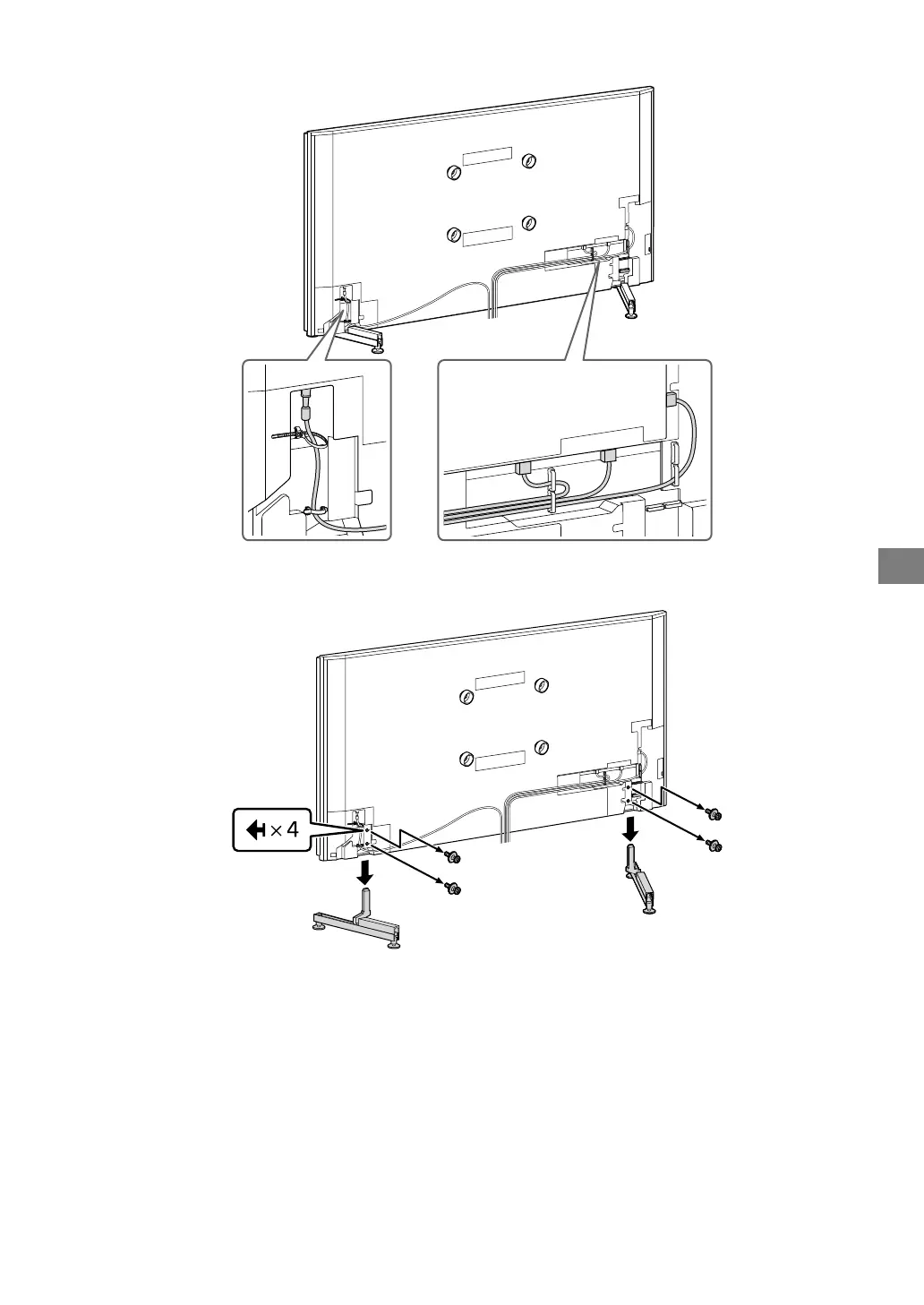 × 4