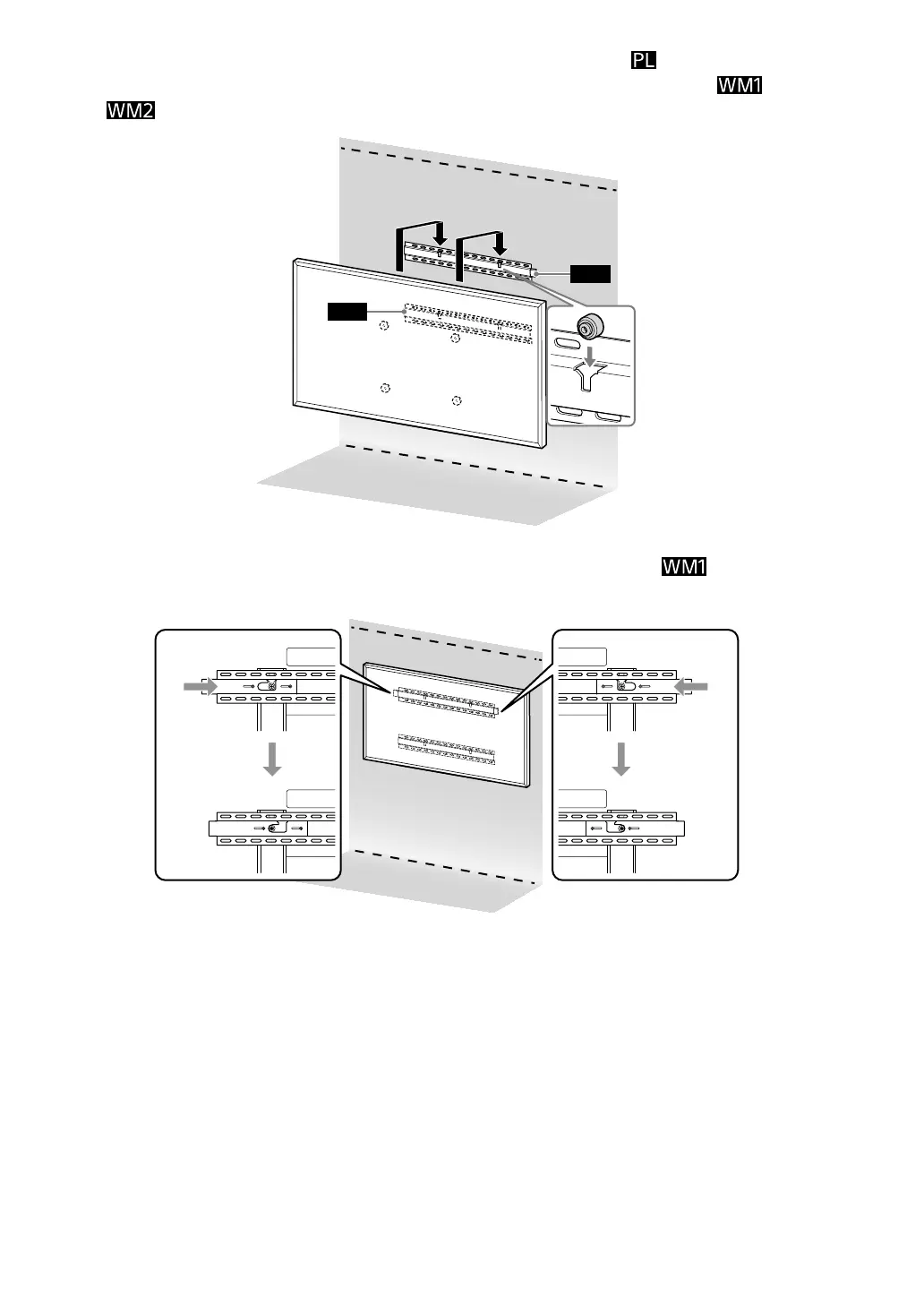 PL
WM1
WM2

WM1