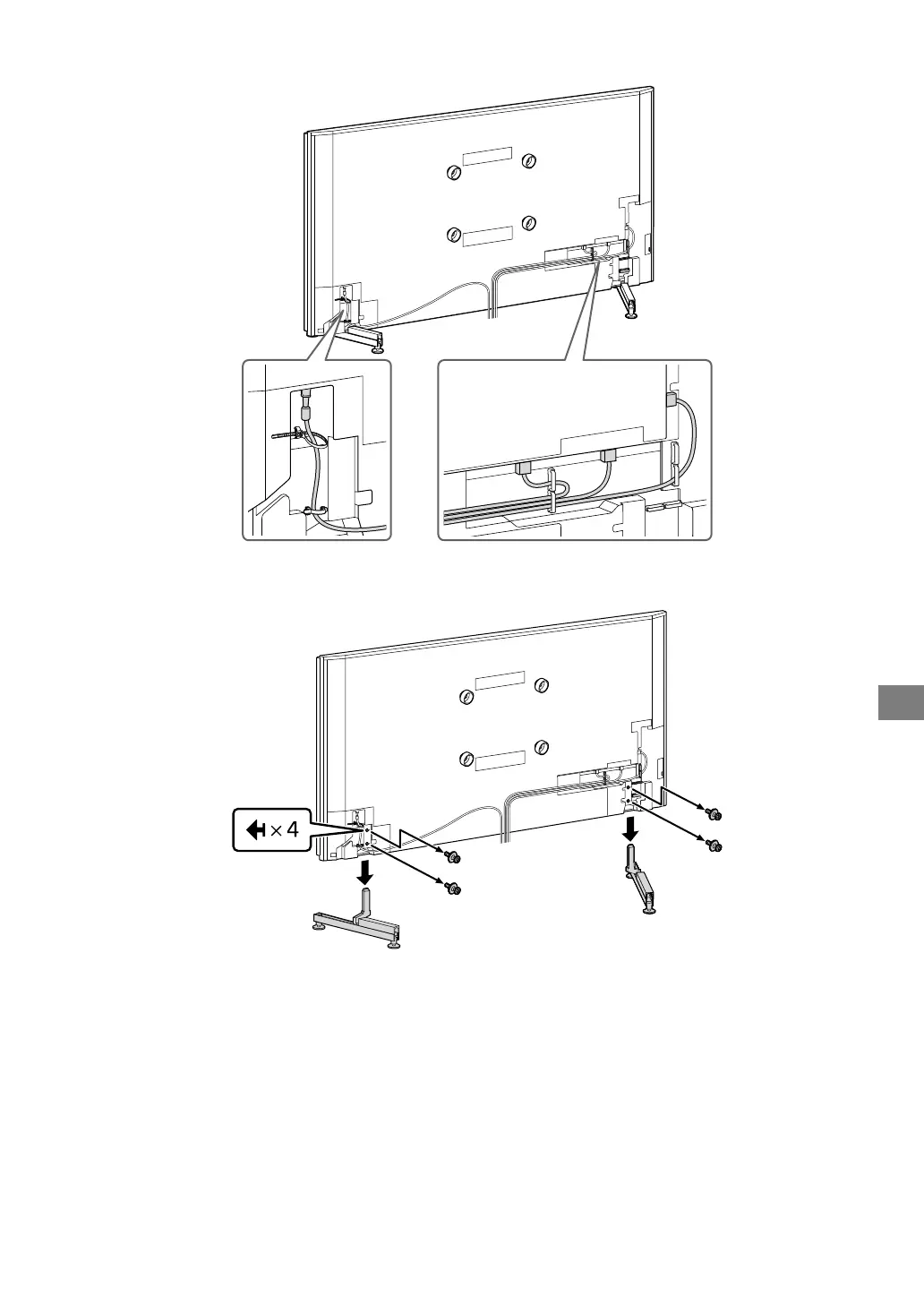 × 4