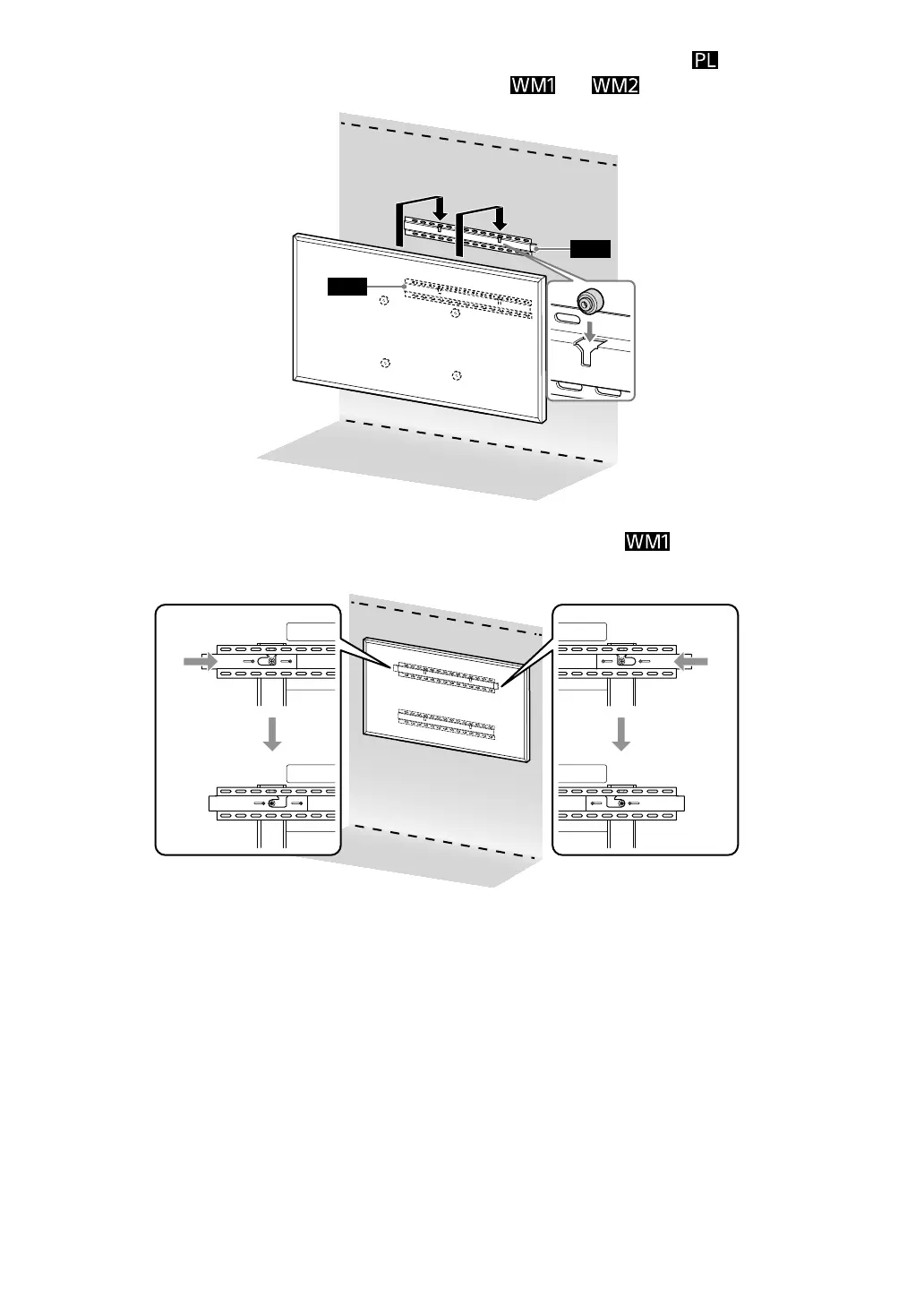 PL

WM1 WM2

WM1