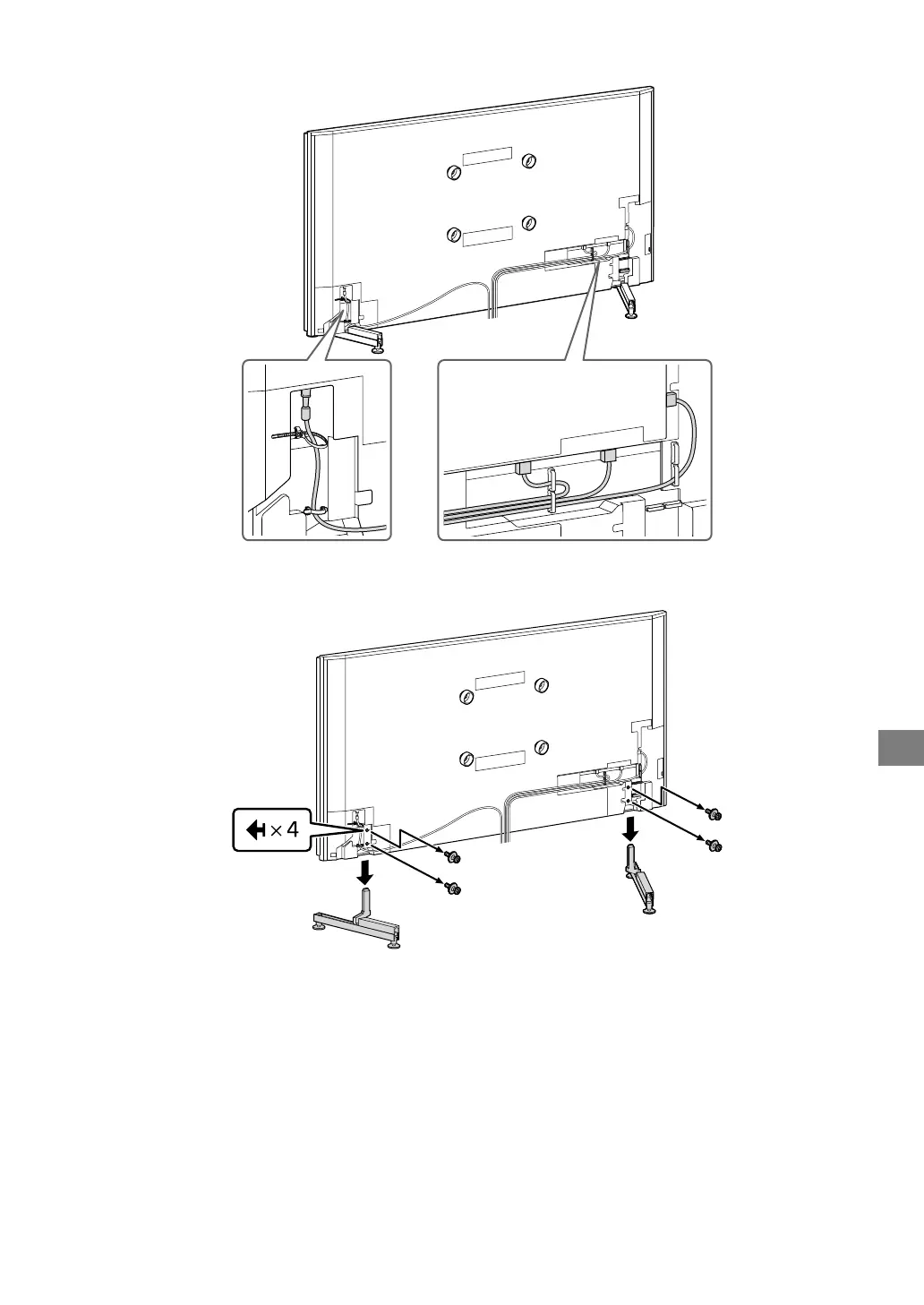 × 4