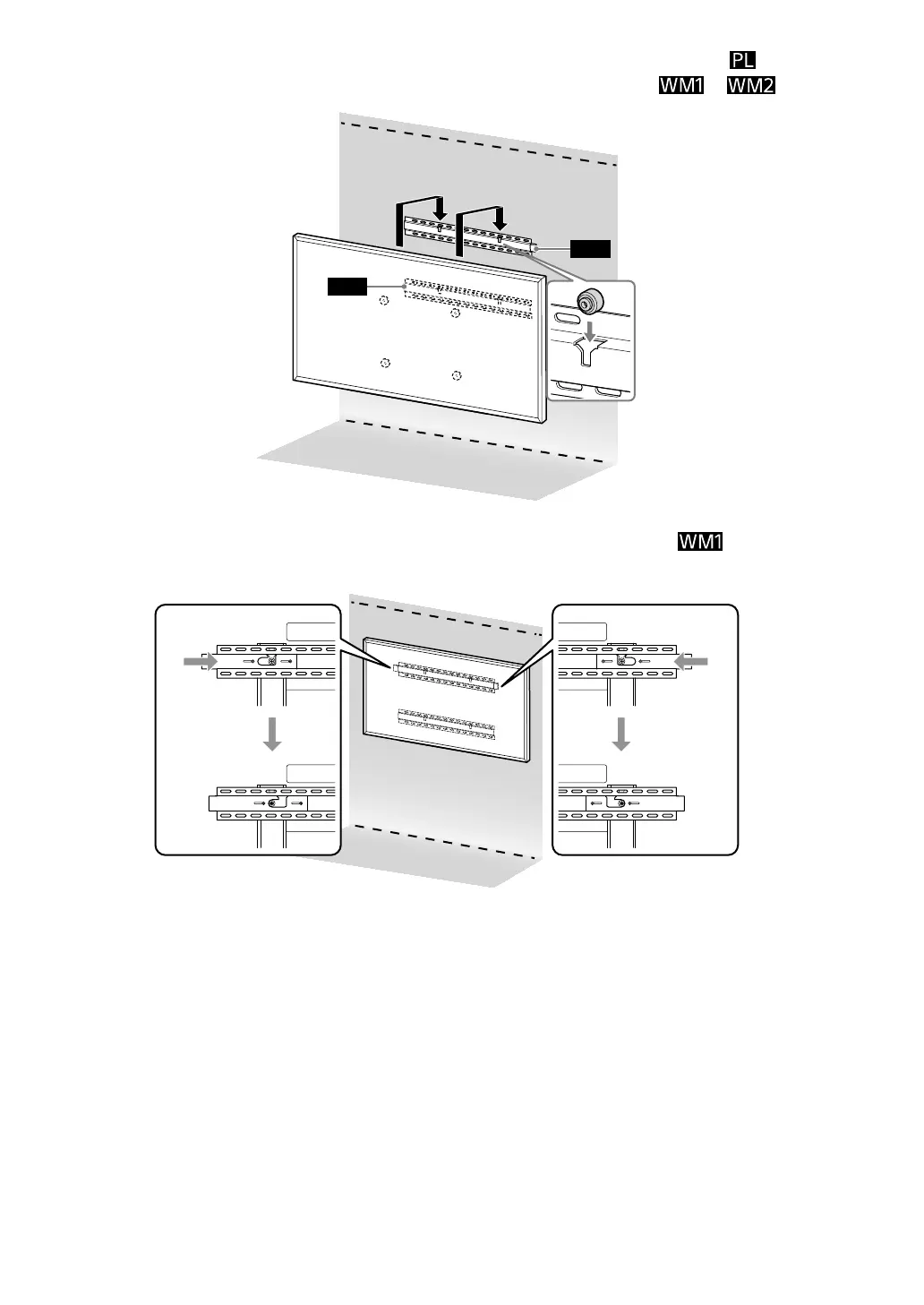 PL

WM1 WM2

WM1