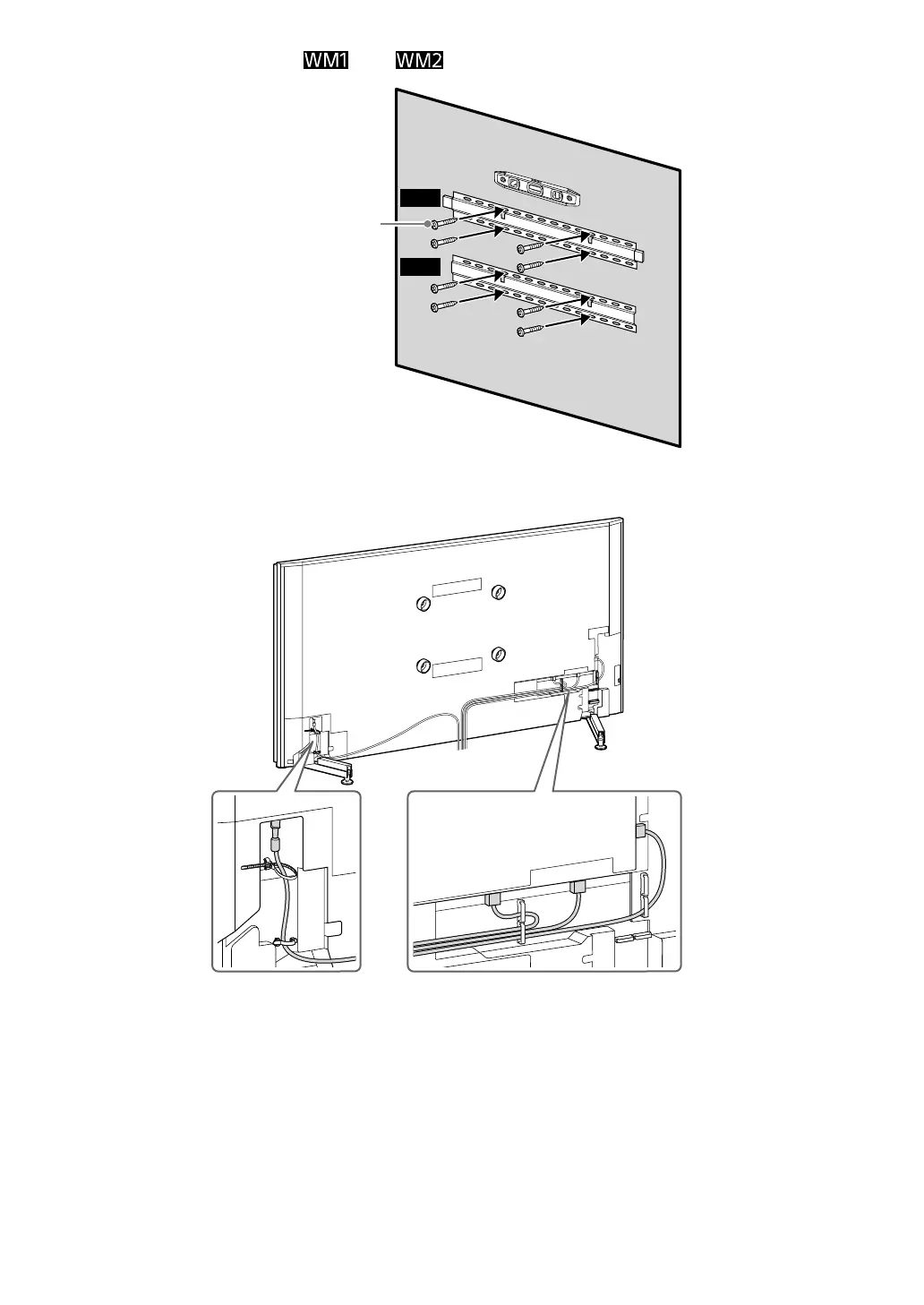 WM1 WM2