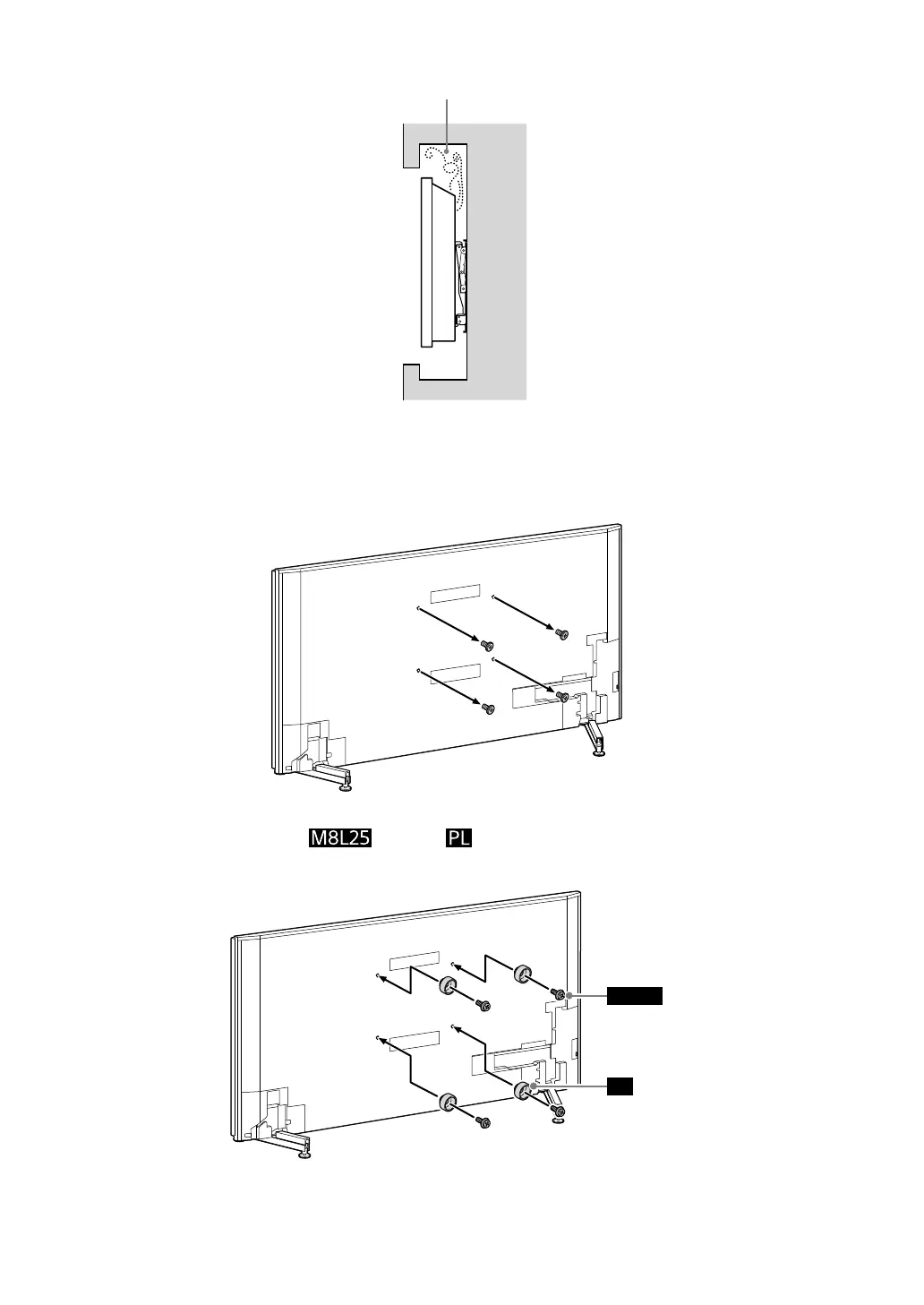 M8L25

PL