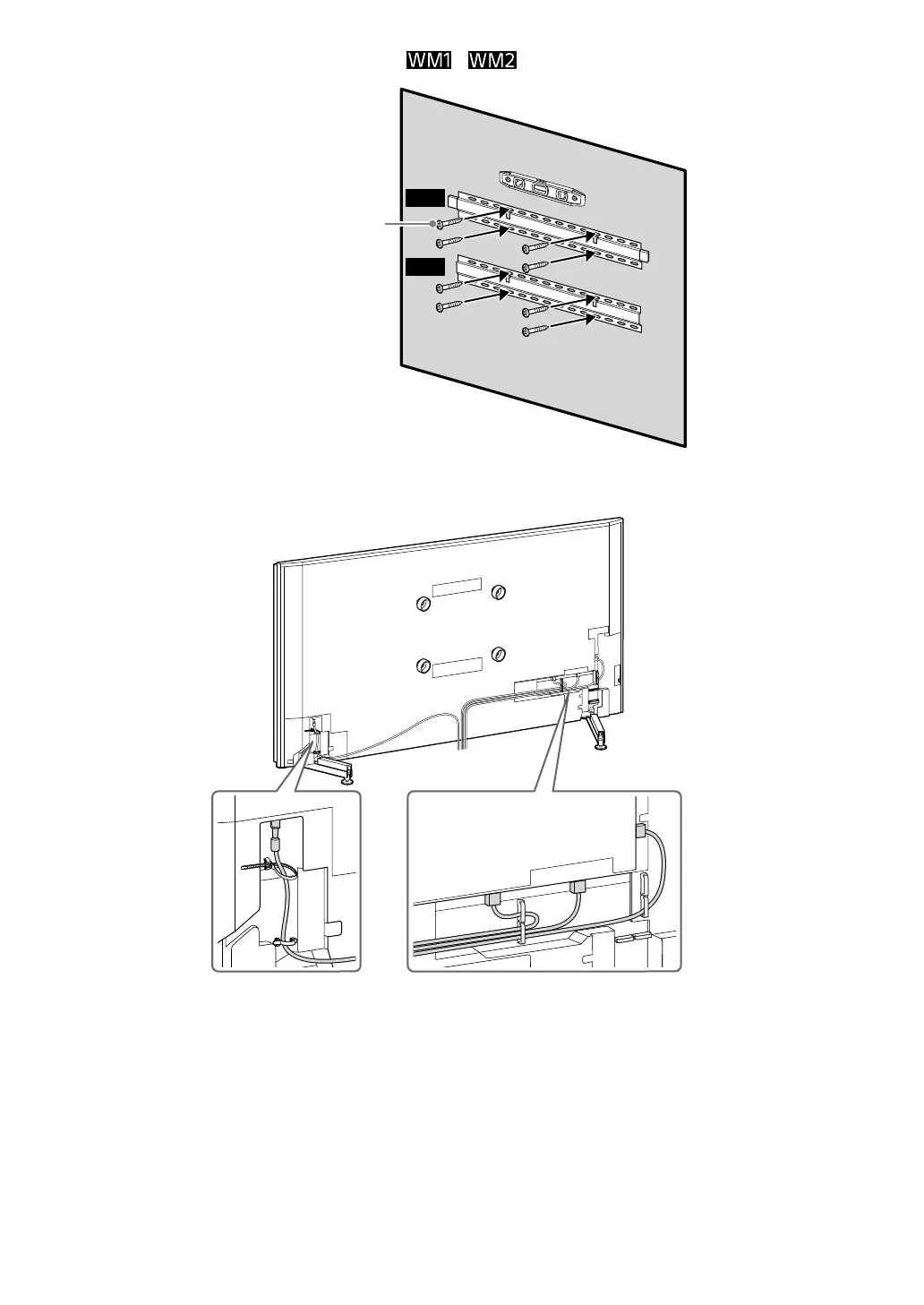 WM1 WM2