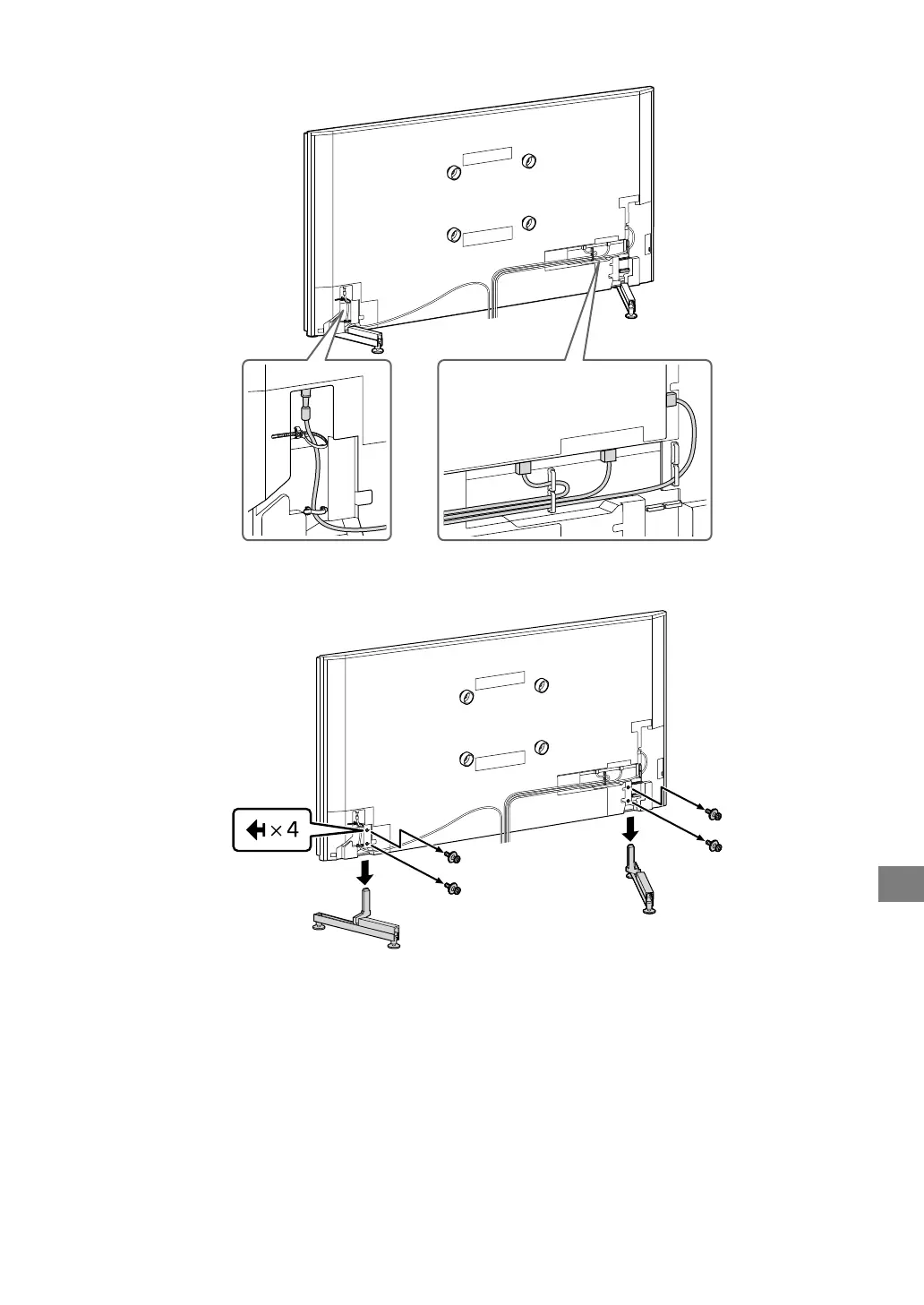 × 4