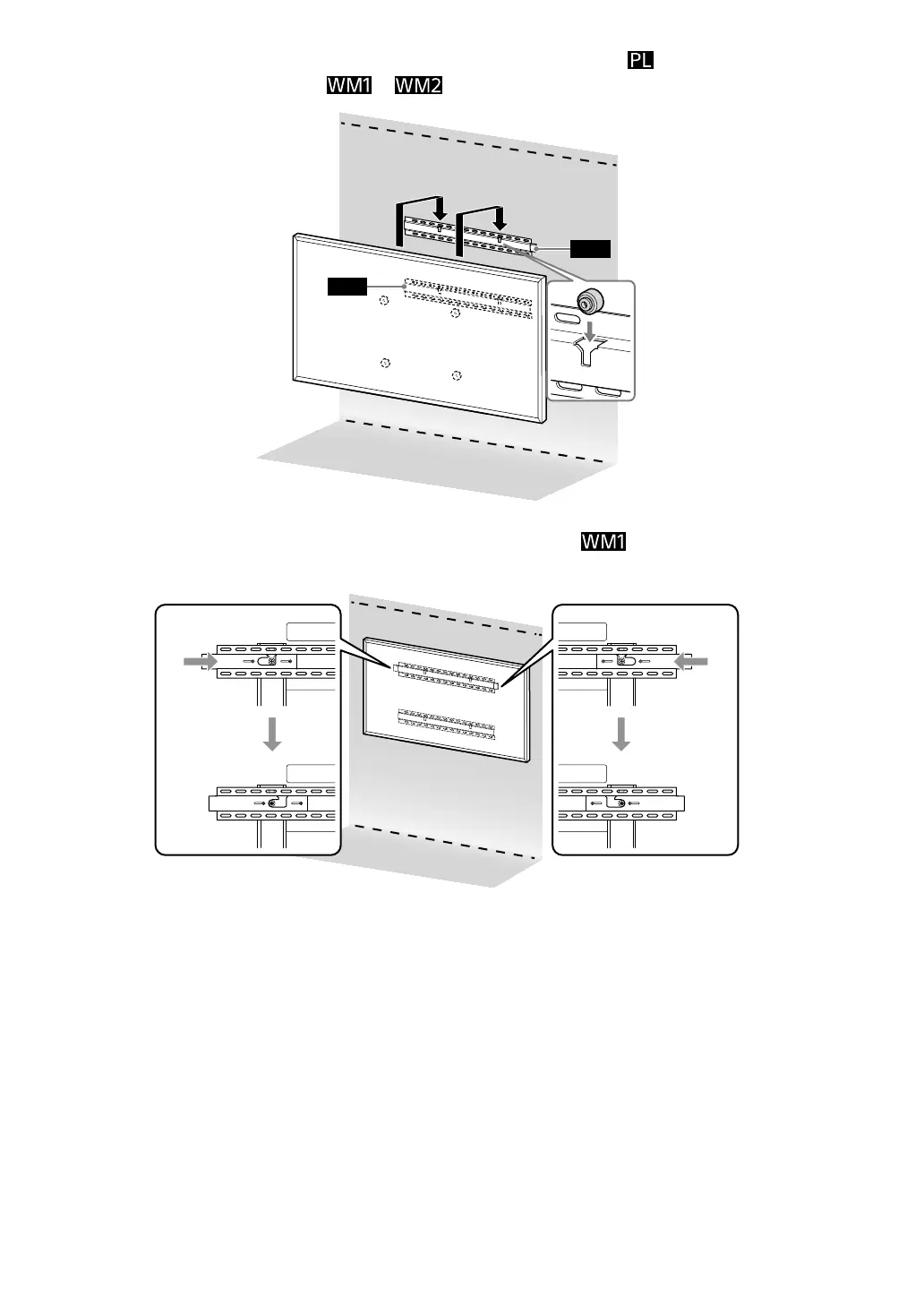 PL

WM1 WM2

WM1