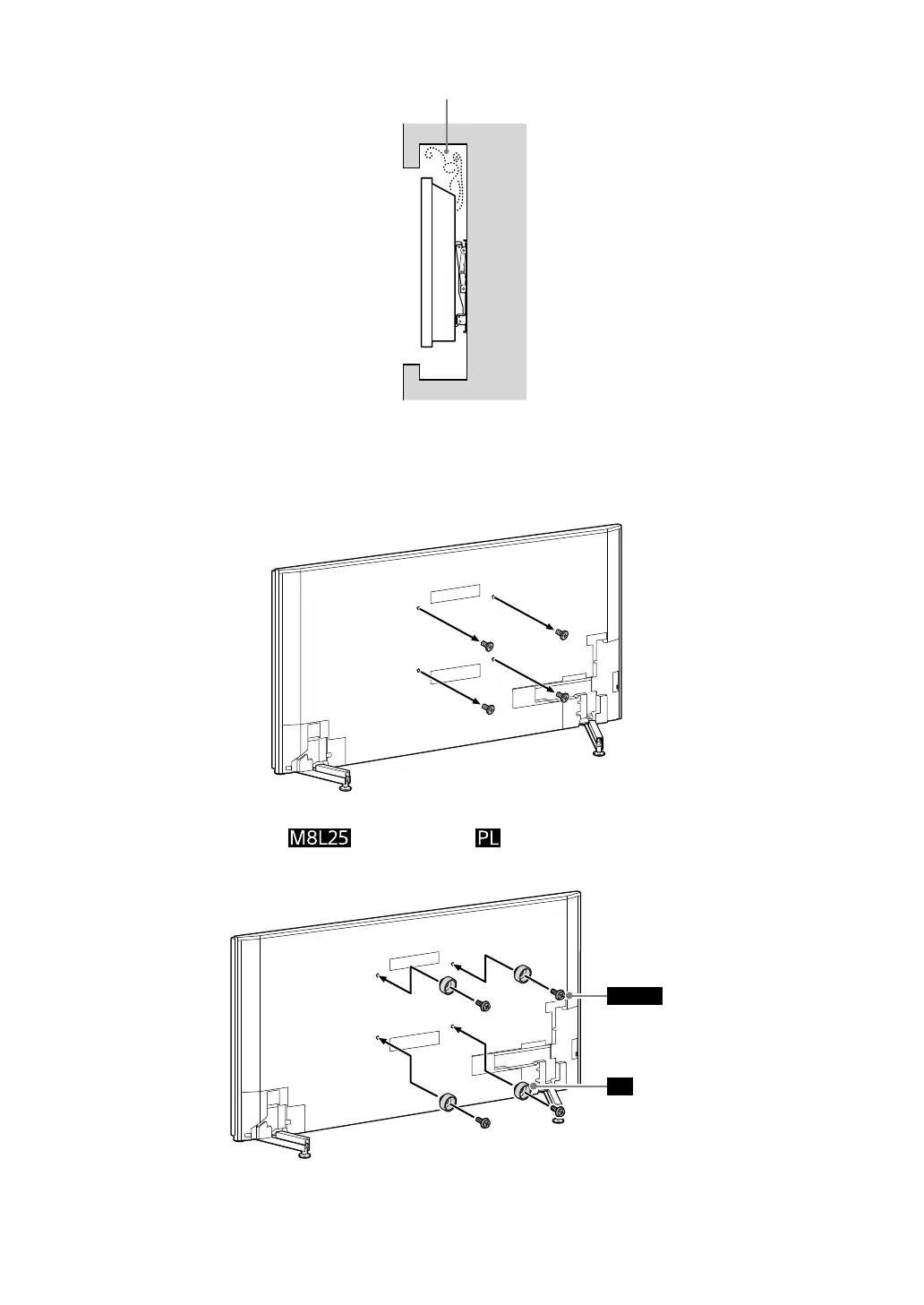 M8L25

PL