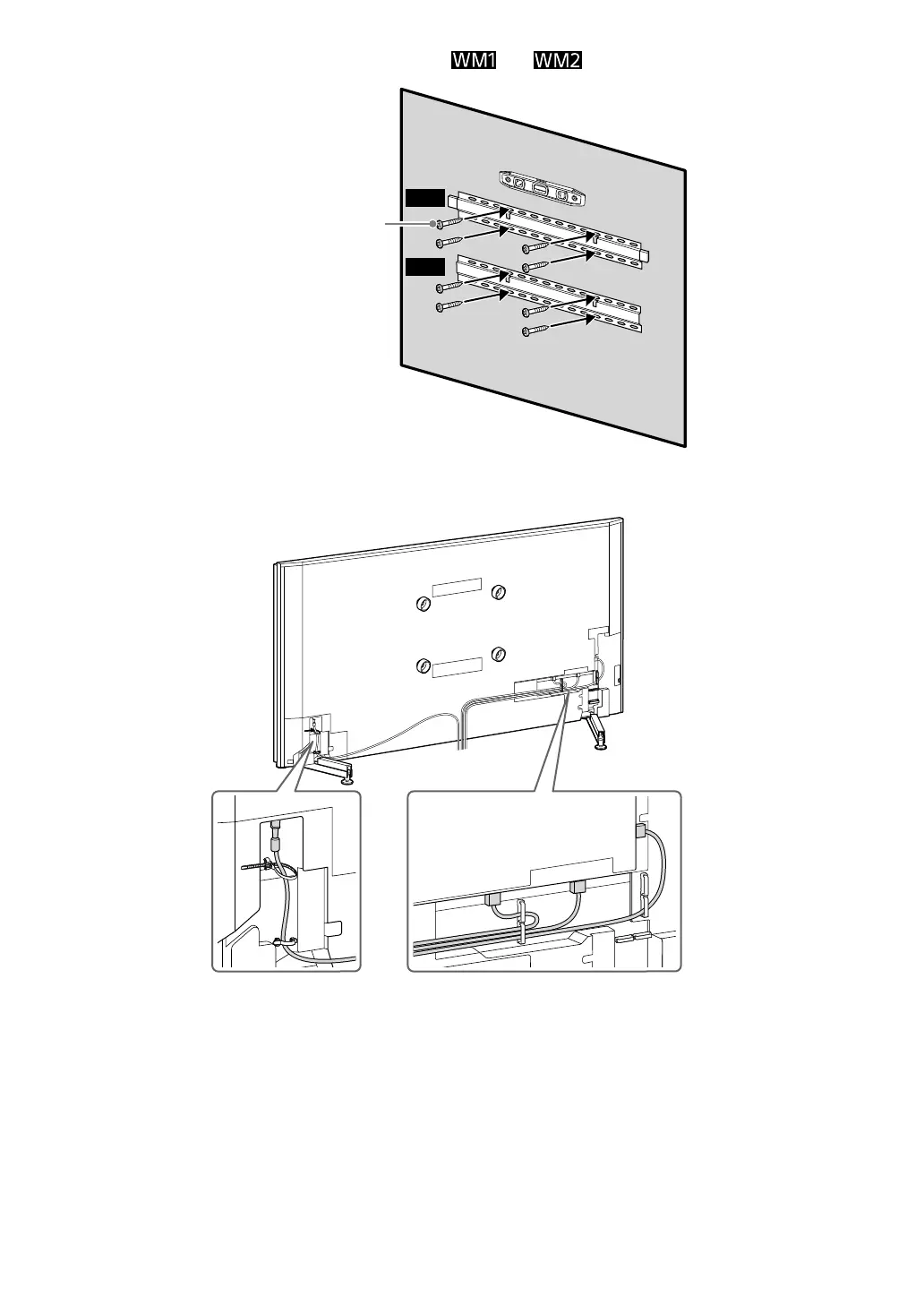 WM1 WM2