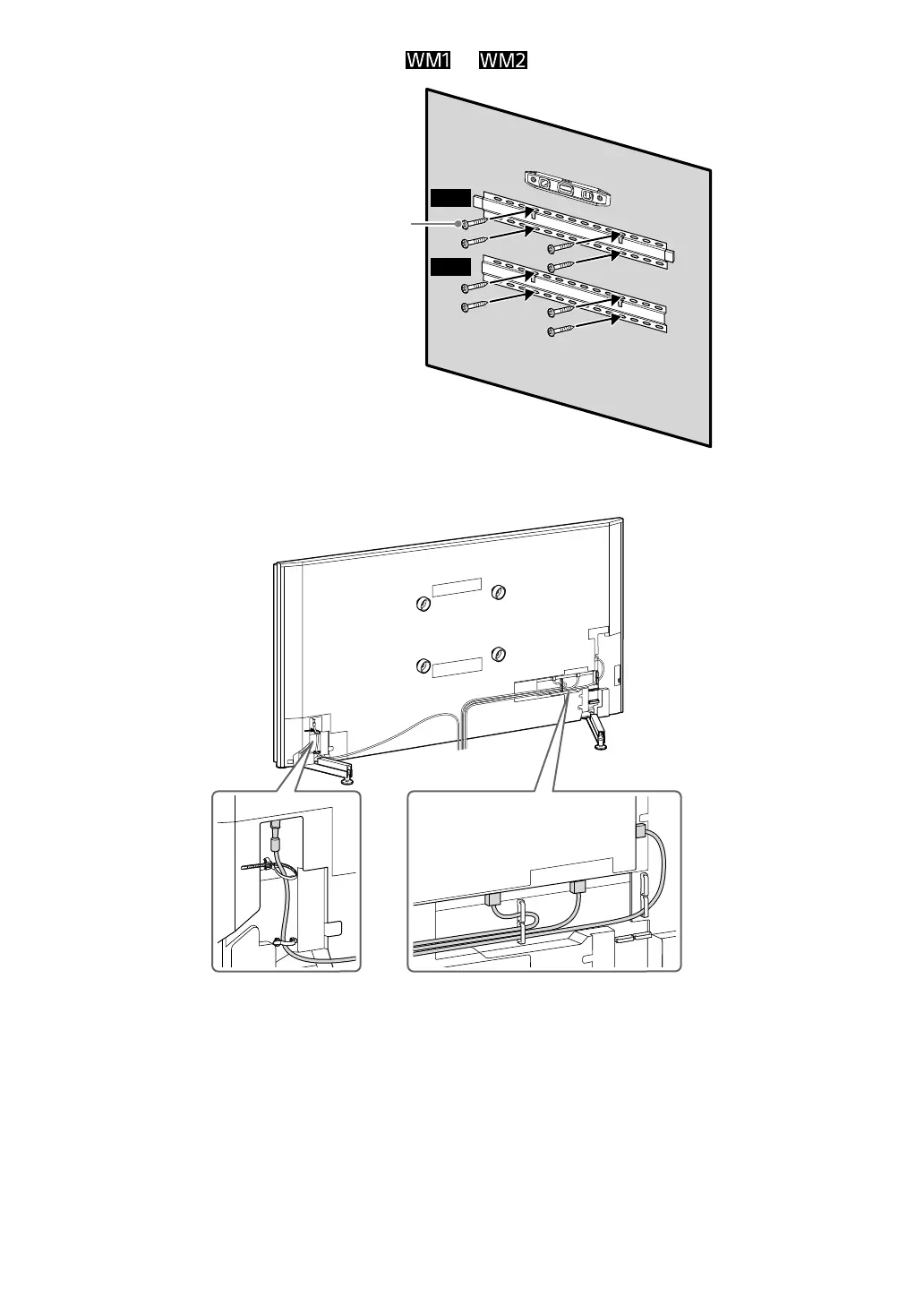 WM1 WM2