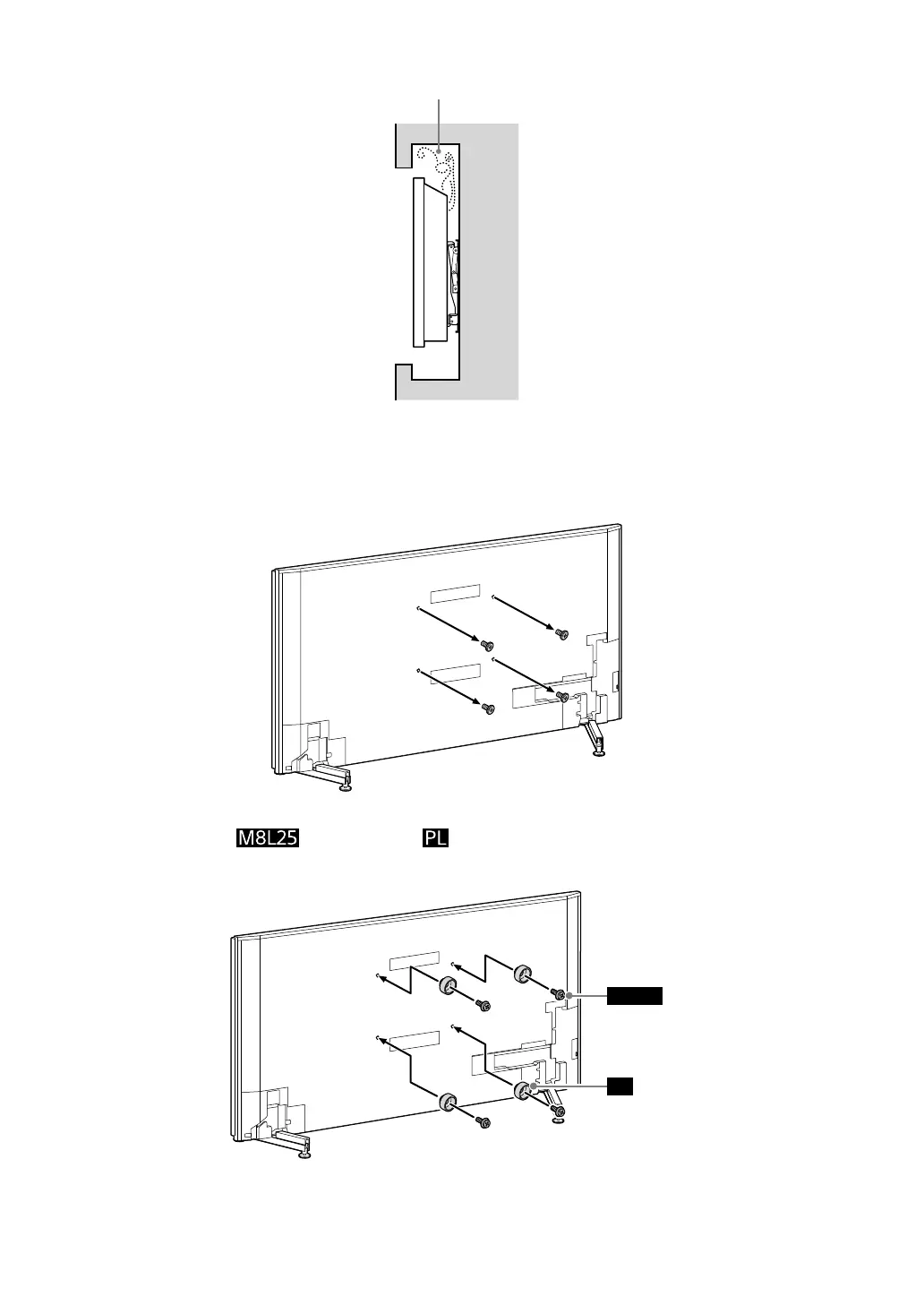 M8L25

PL