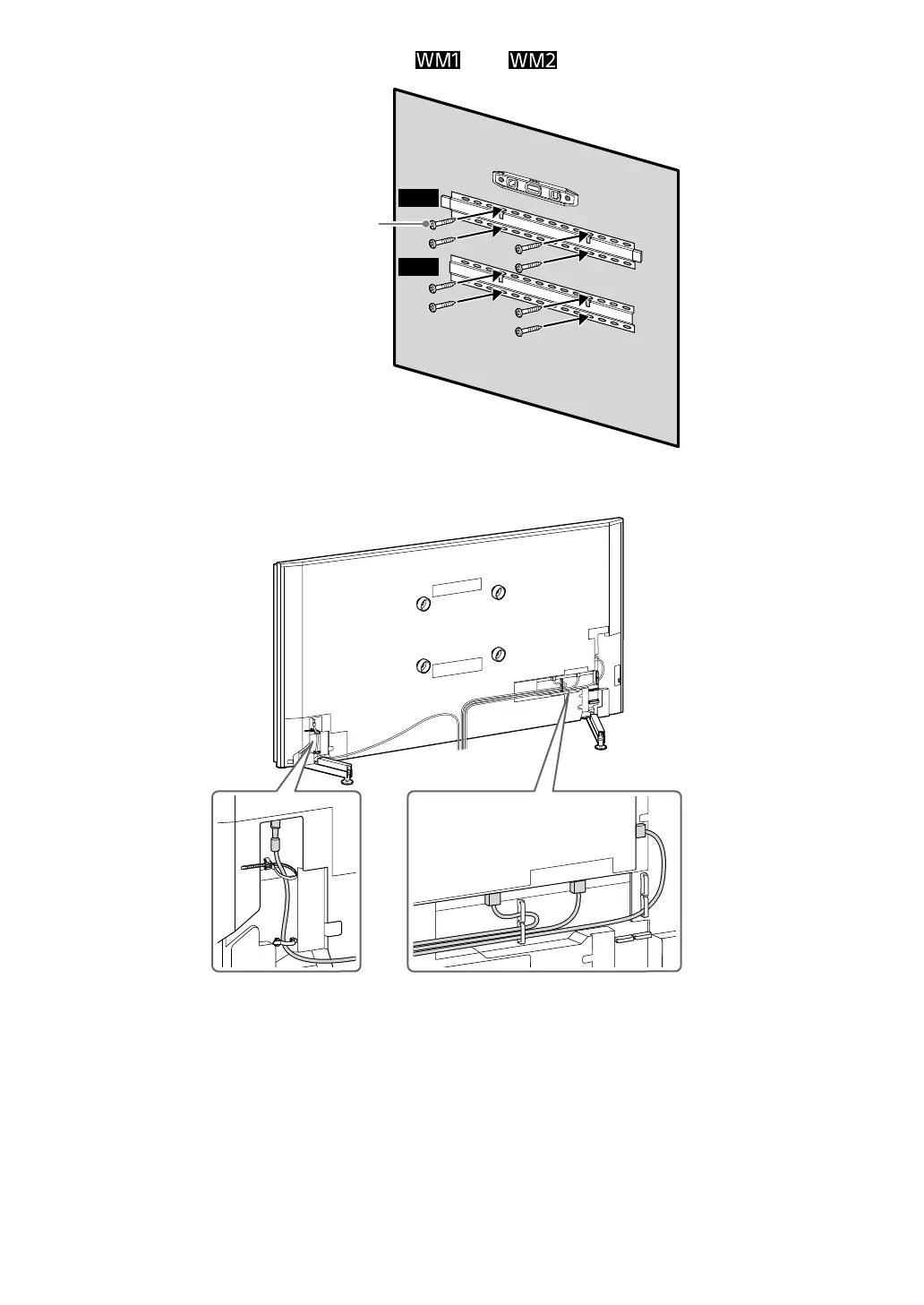 WM1 WM2