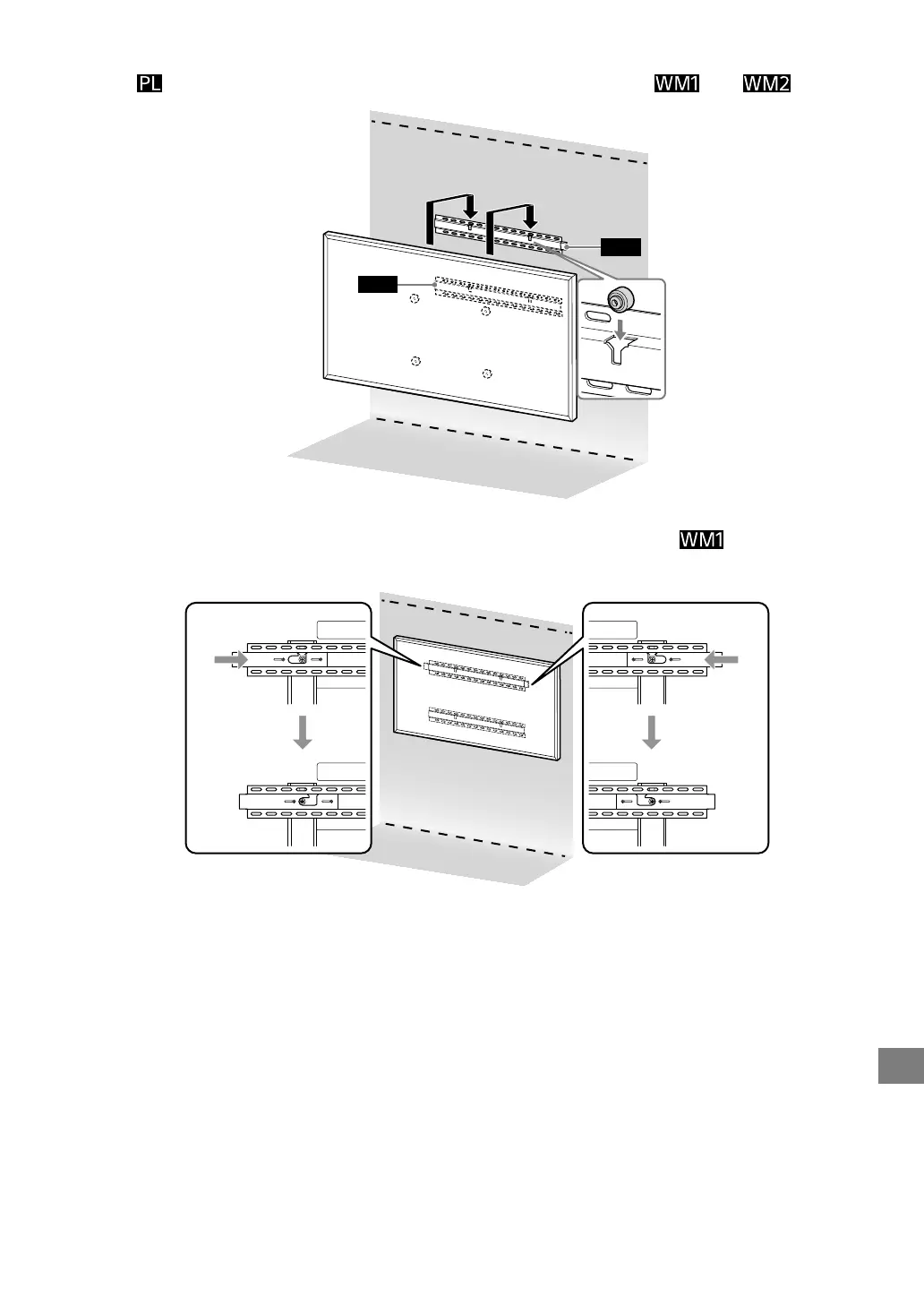 PL

WM1 WM2

WM1