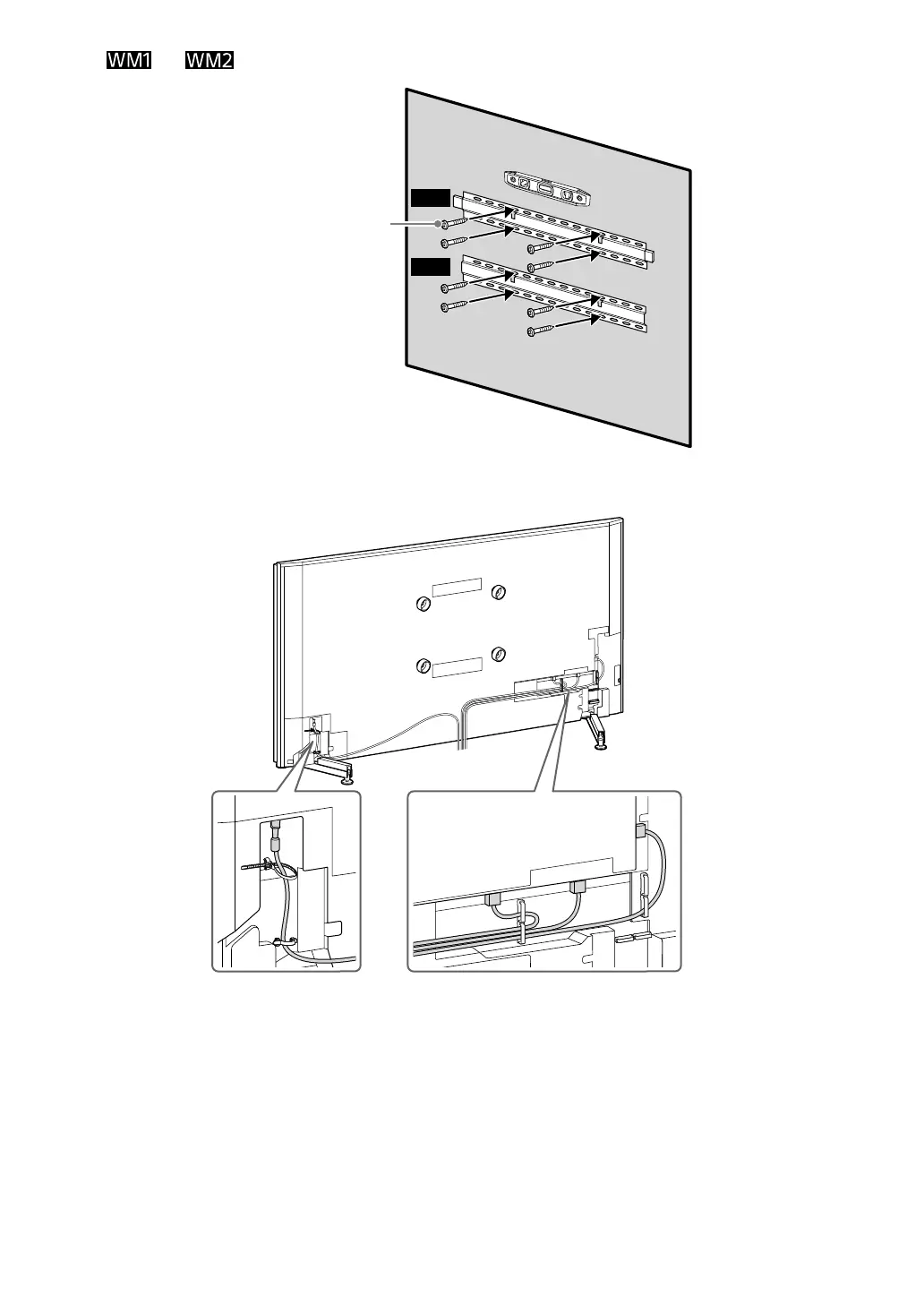 WM1 WM2