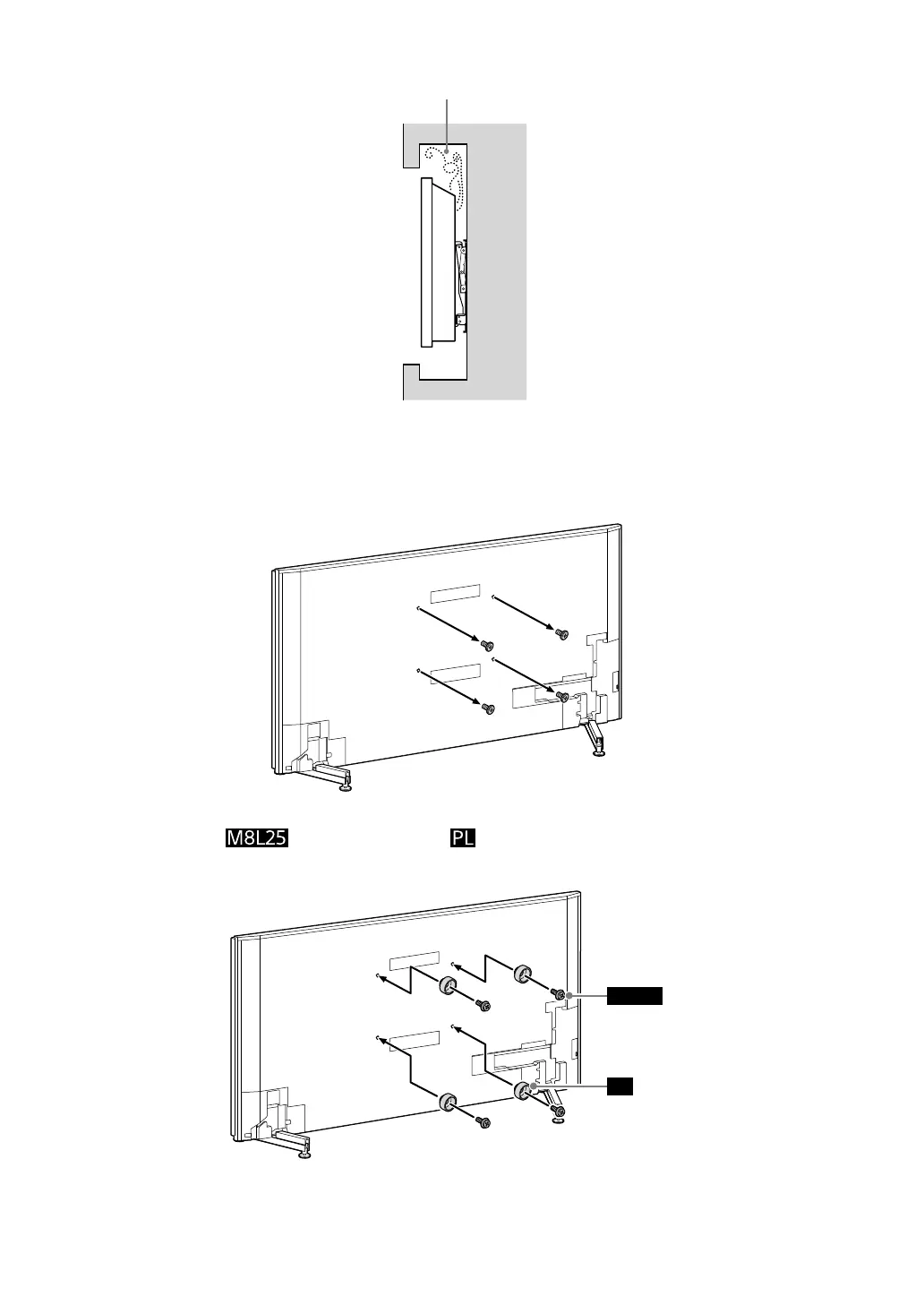 M8L25

PL