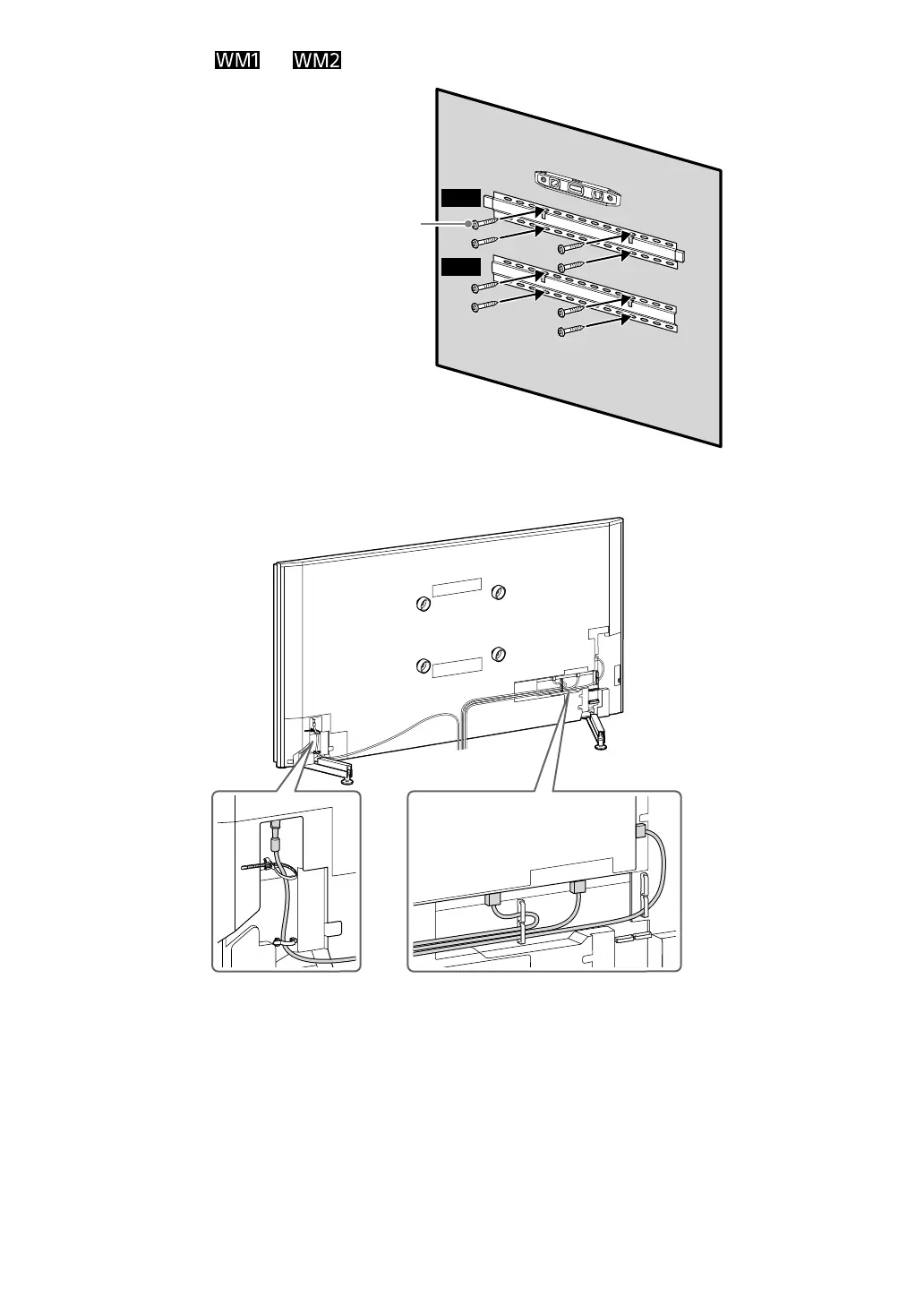 WM1 WM2