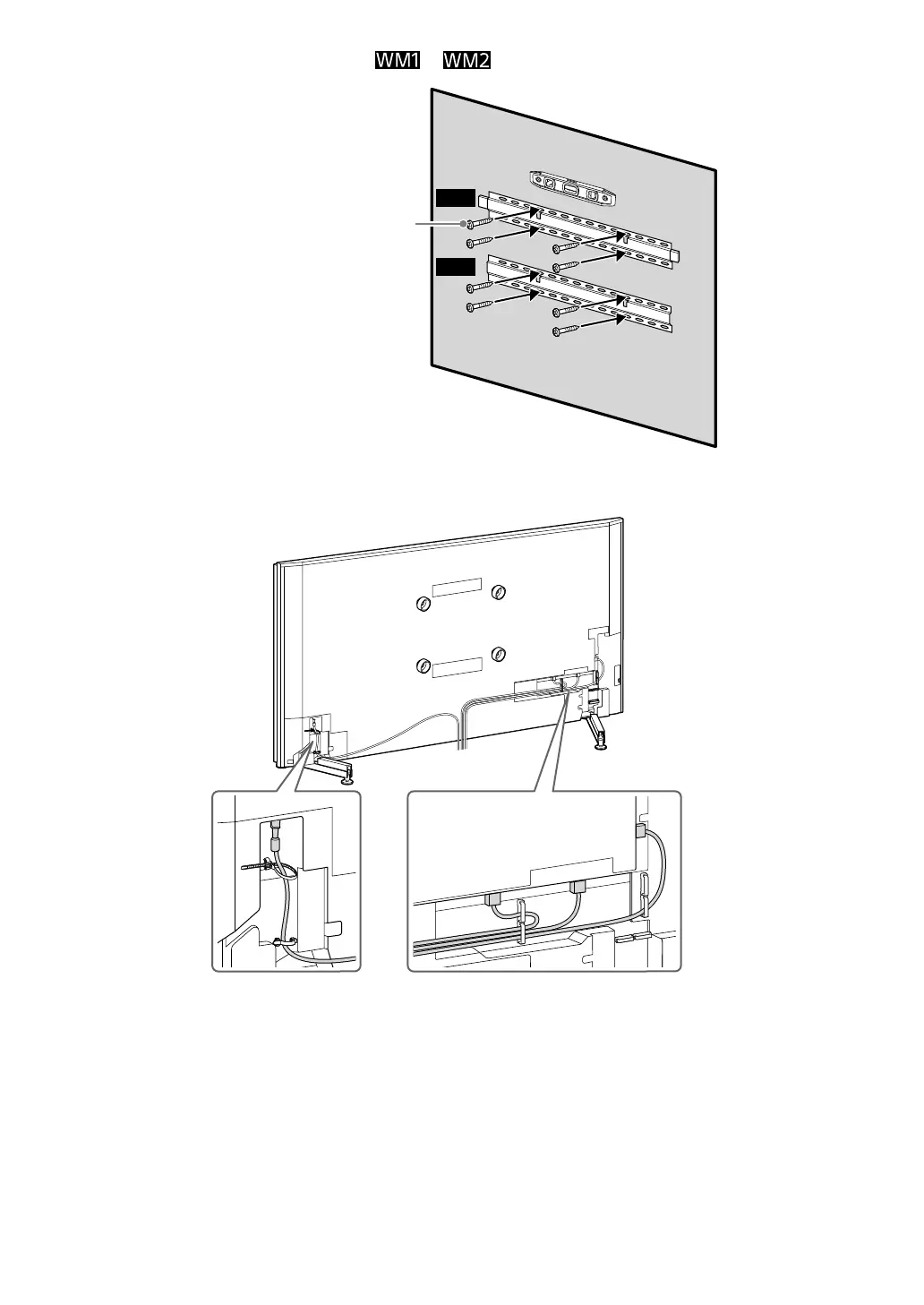 WM1 WM2