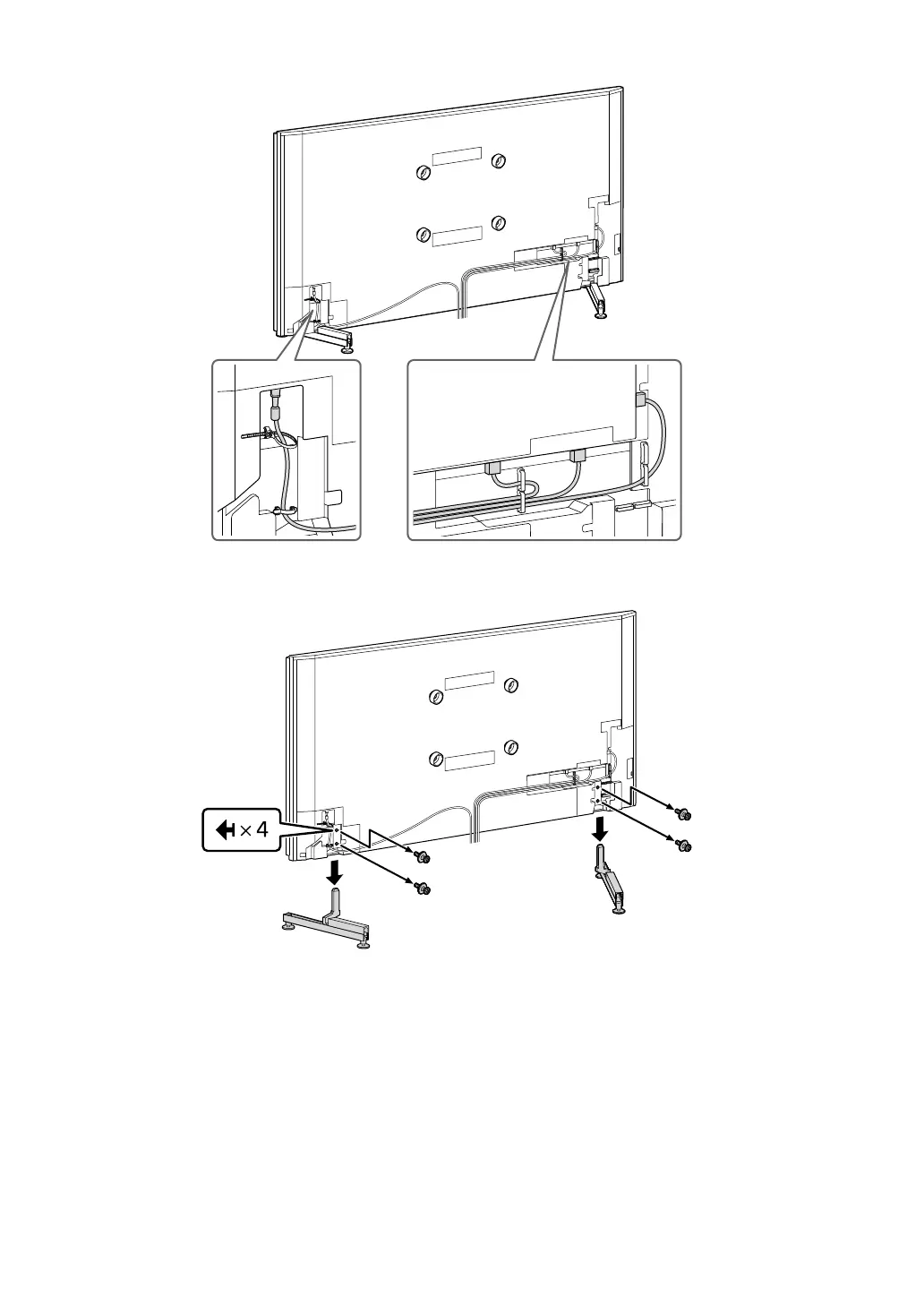 × 4