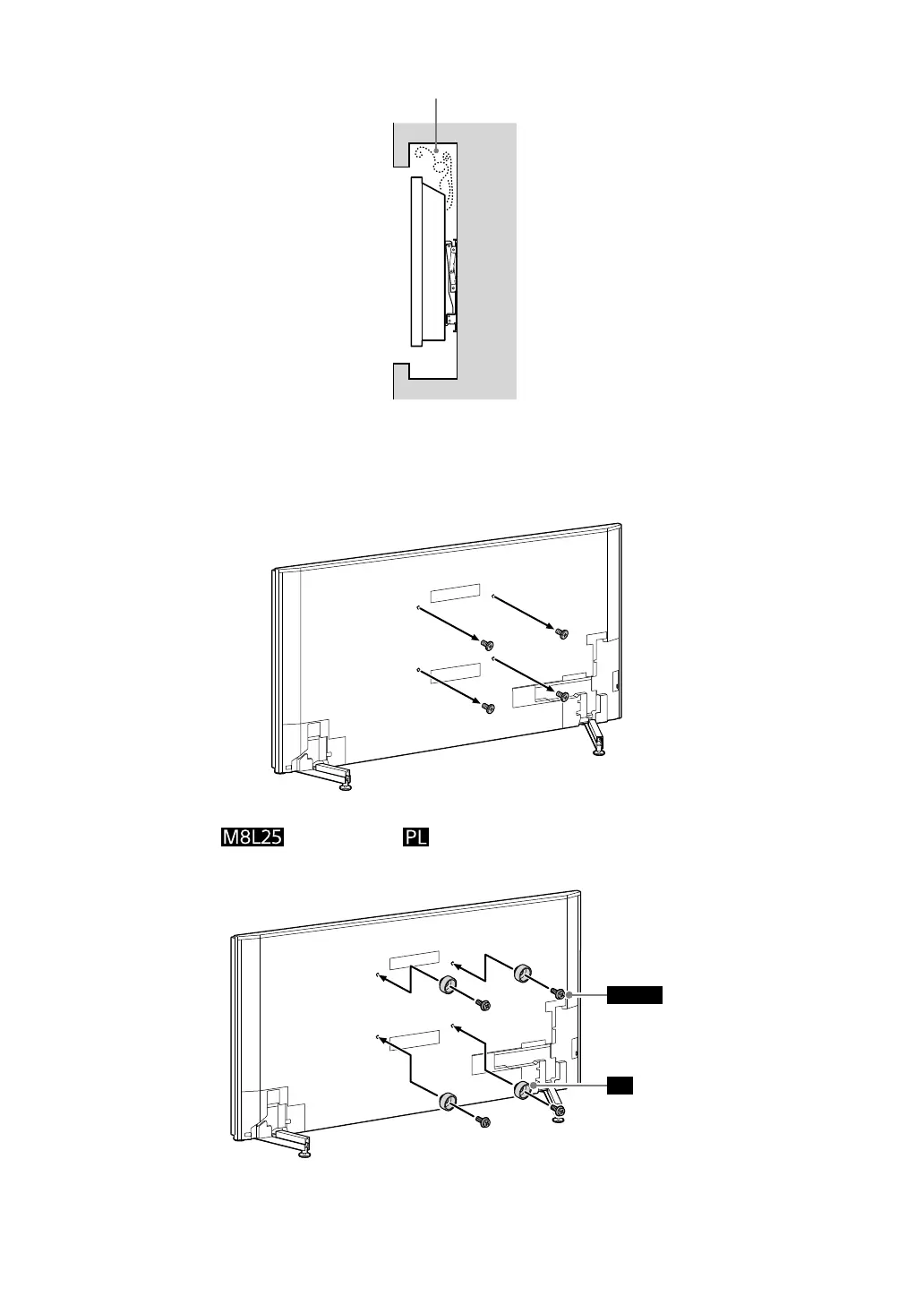 M8L25

PL