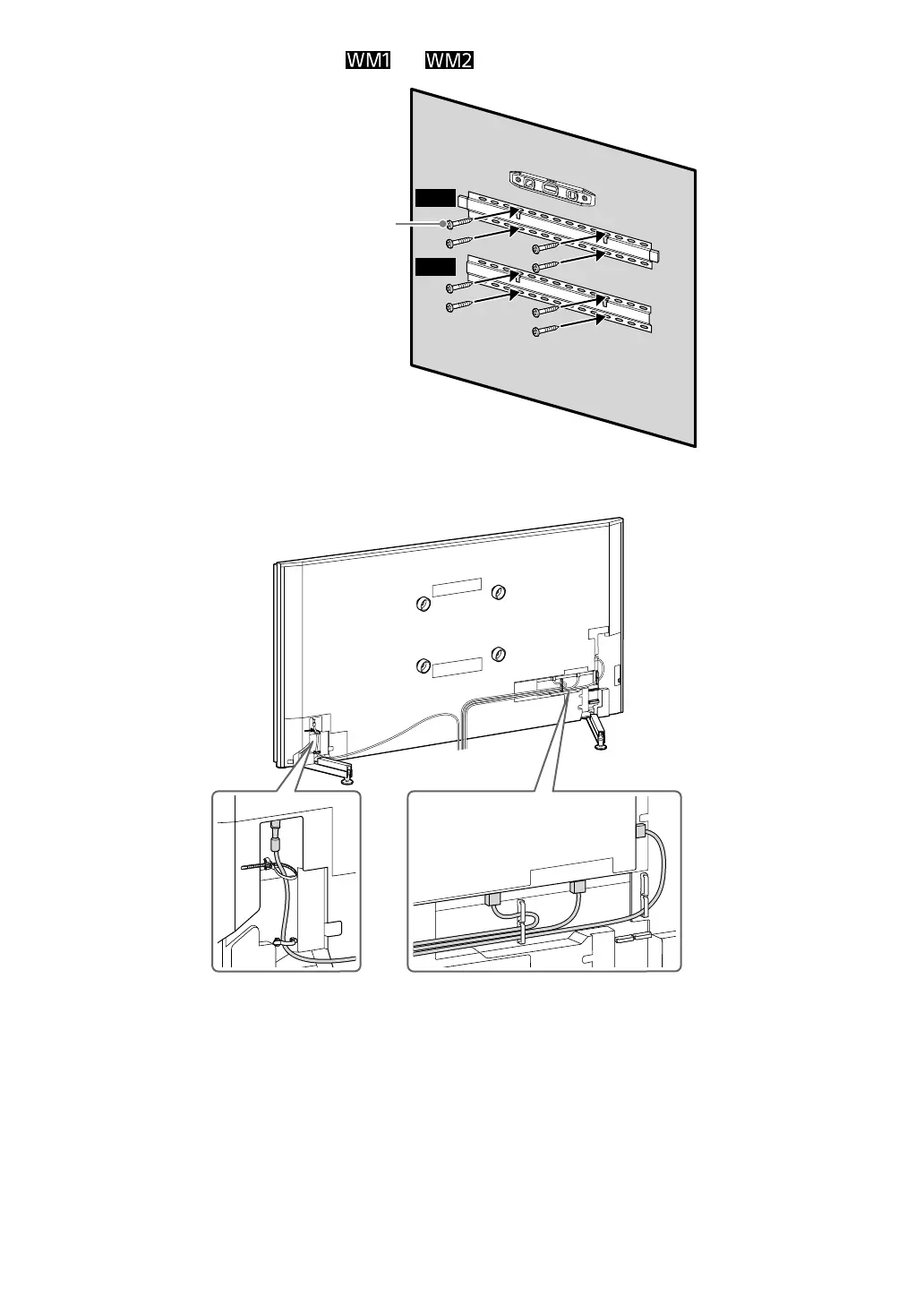 WM1 WM2