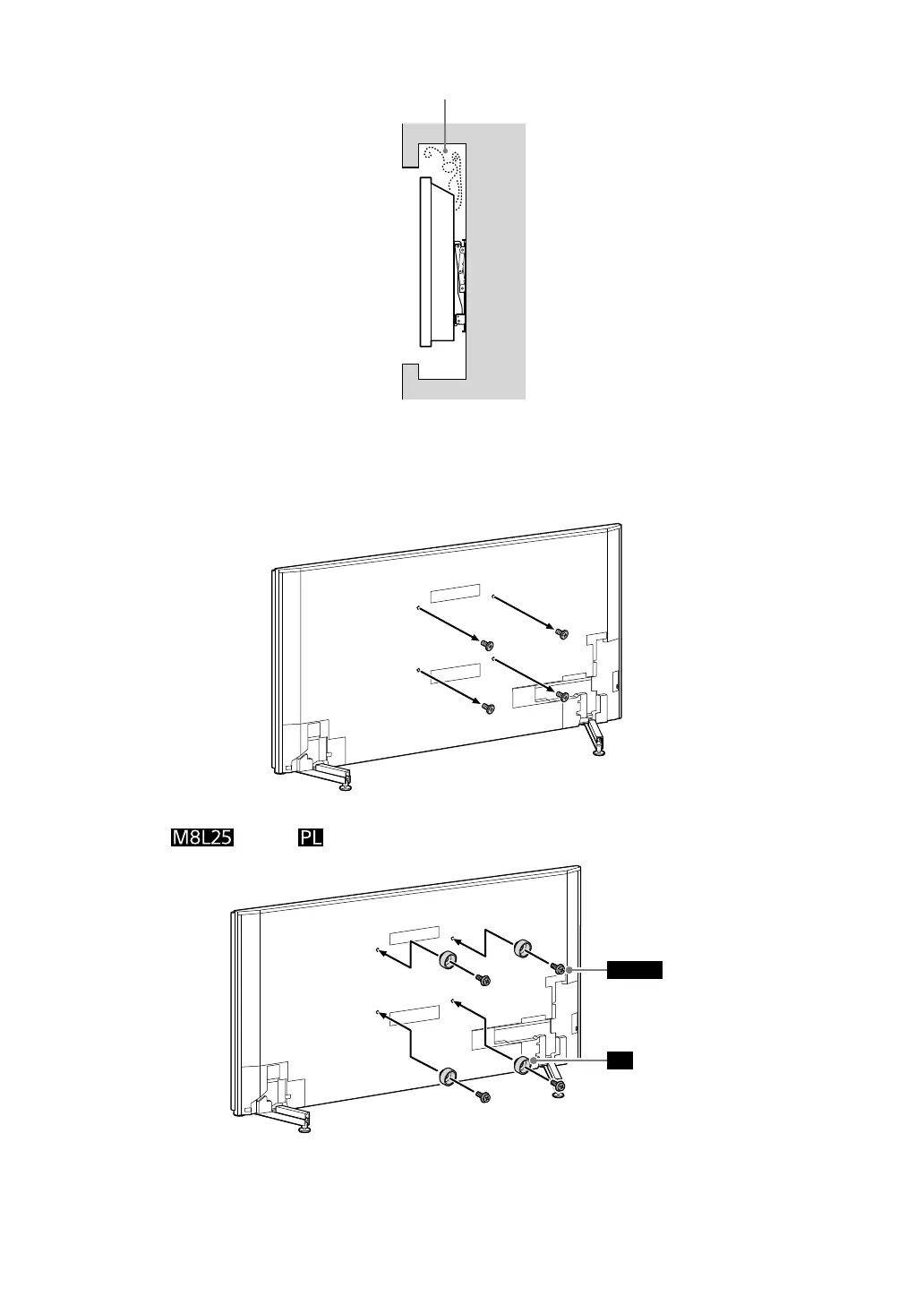 M8L25

PL