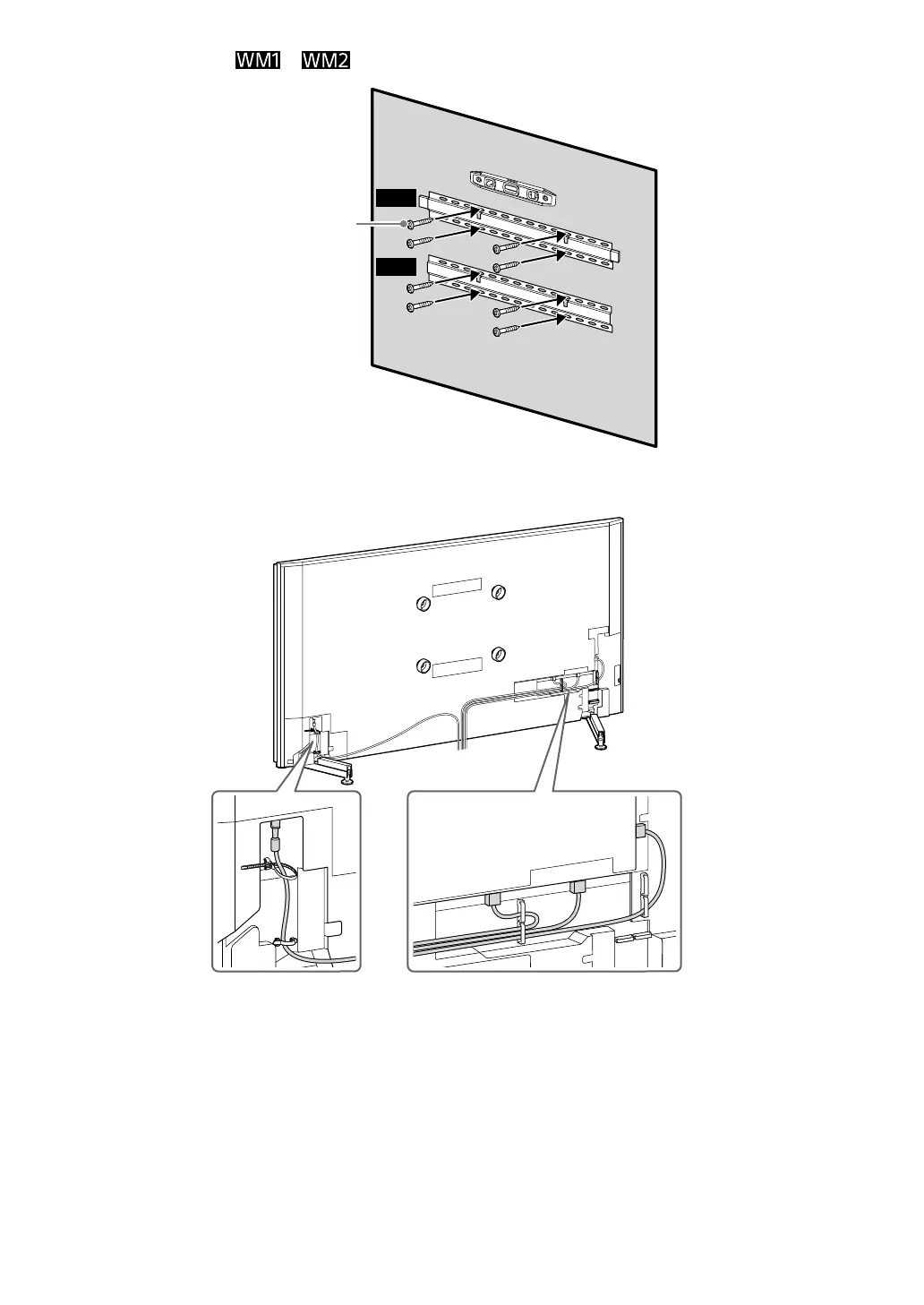 WM1 WM2