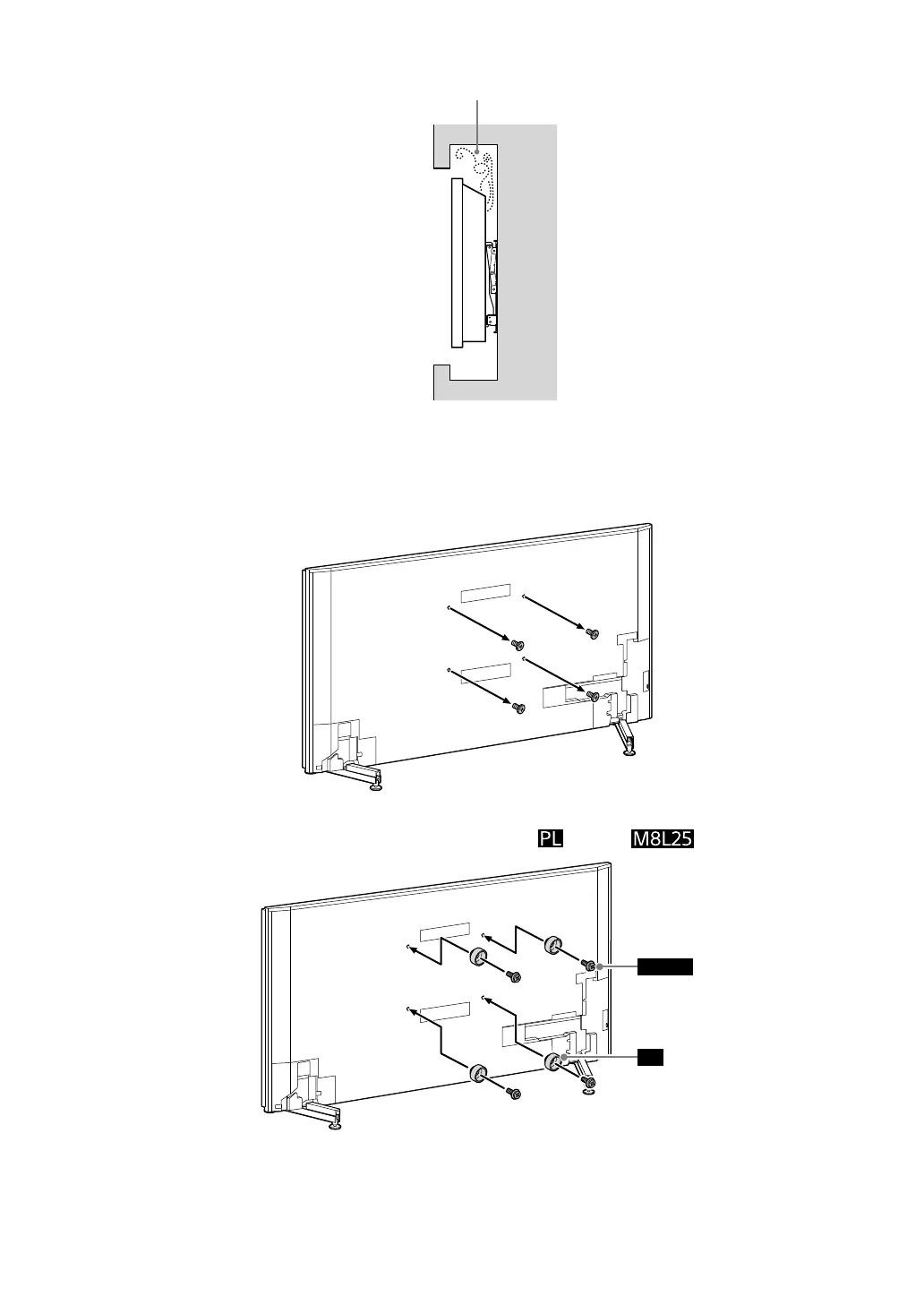 PL

M8L25