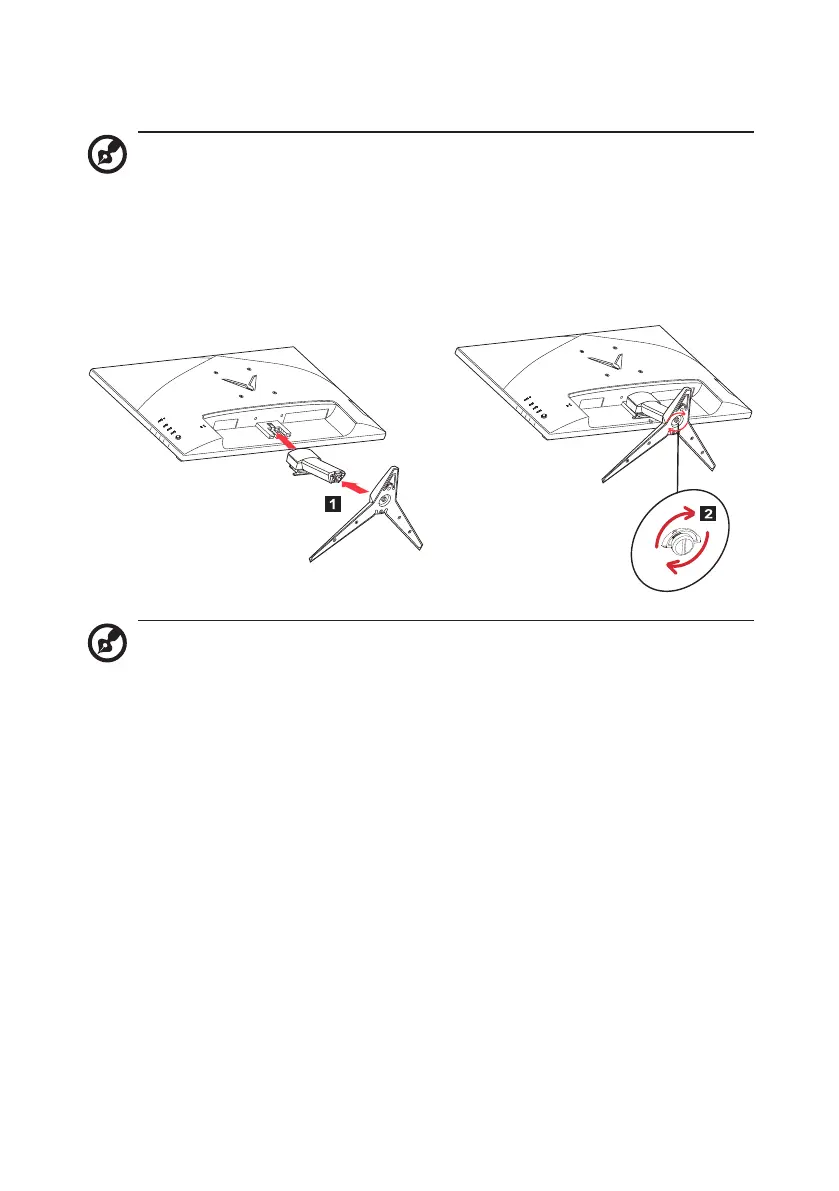 1

2