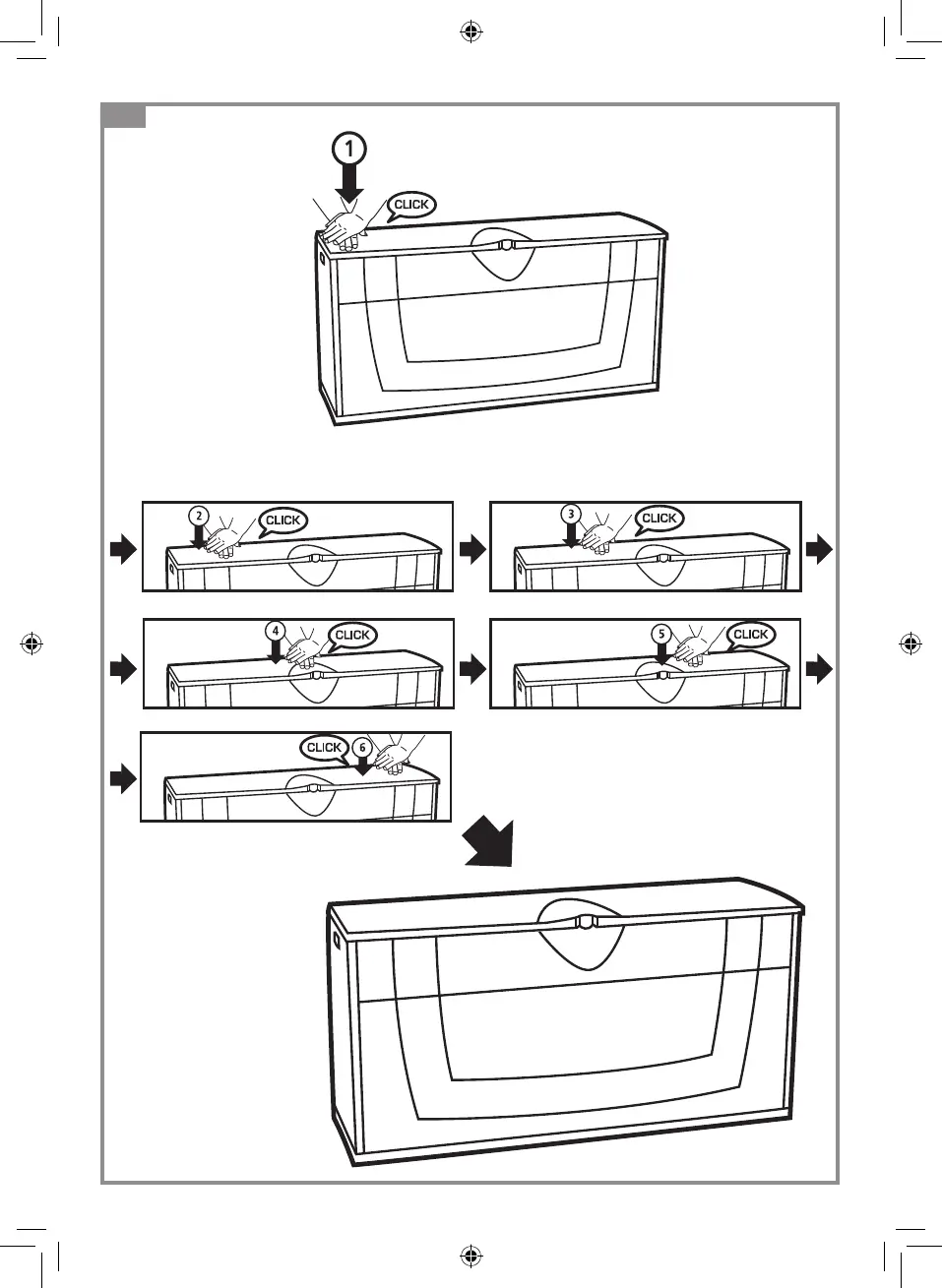 1
CLICK
2
CLICK
3
CLICK
4
CLICK
5
CLICK
CLICK
6