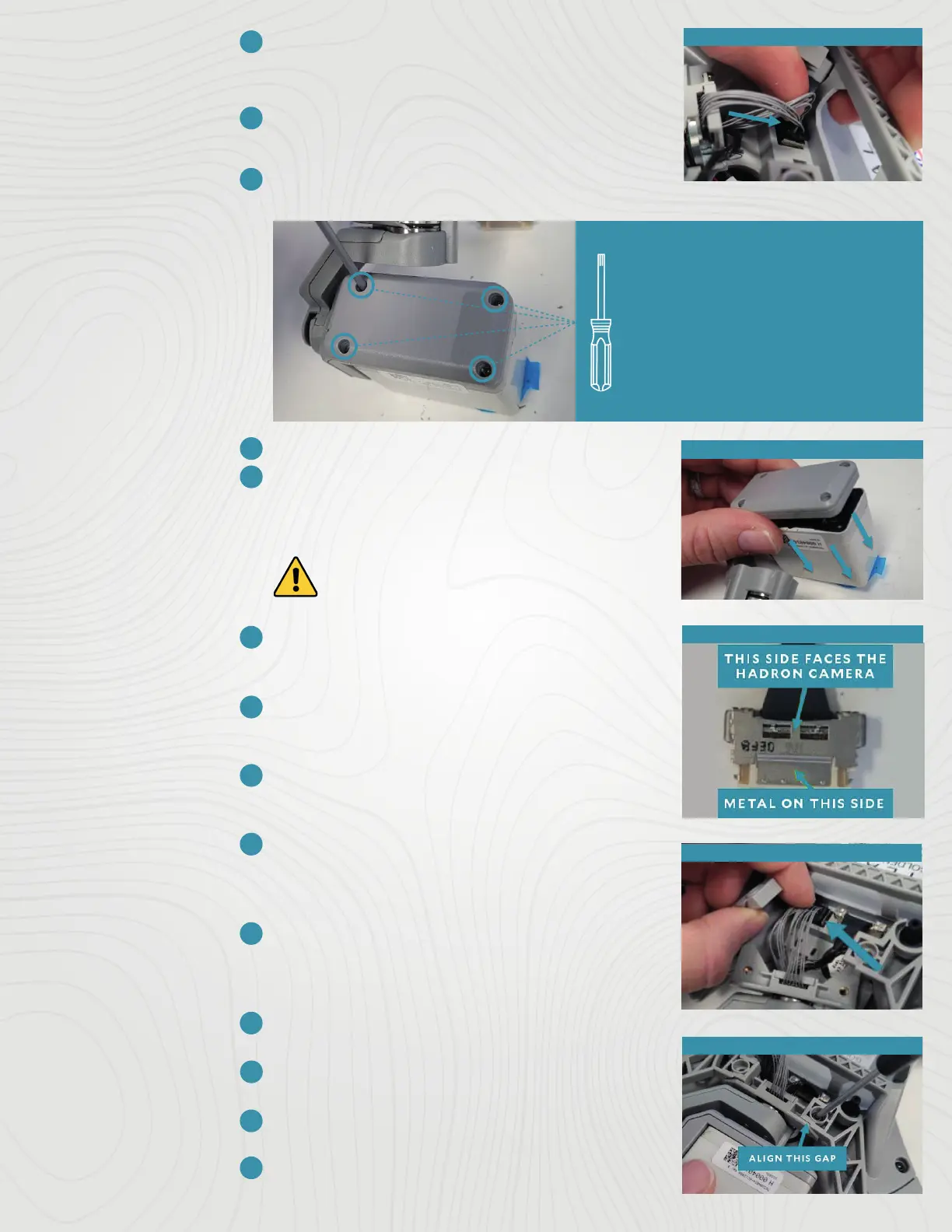 THIS SIDE FACES THE HADRON CAMERA

METAL ON THIS SIDE

ALIGN THIS GAP