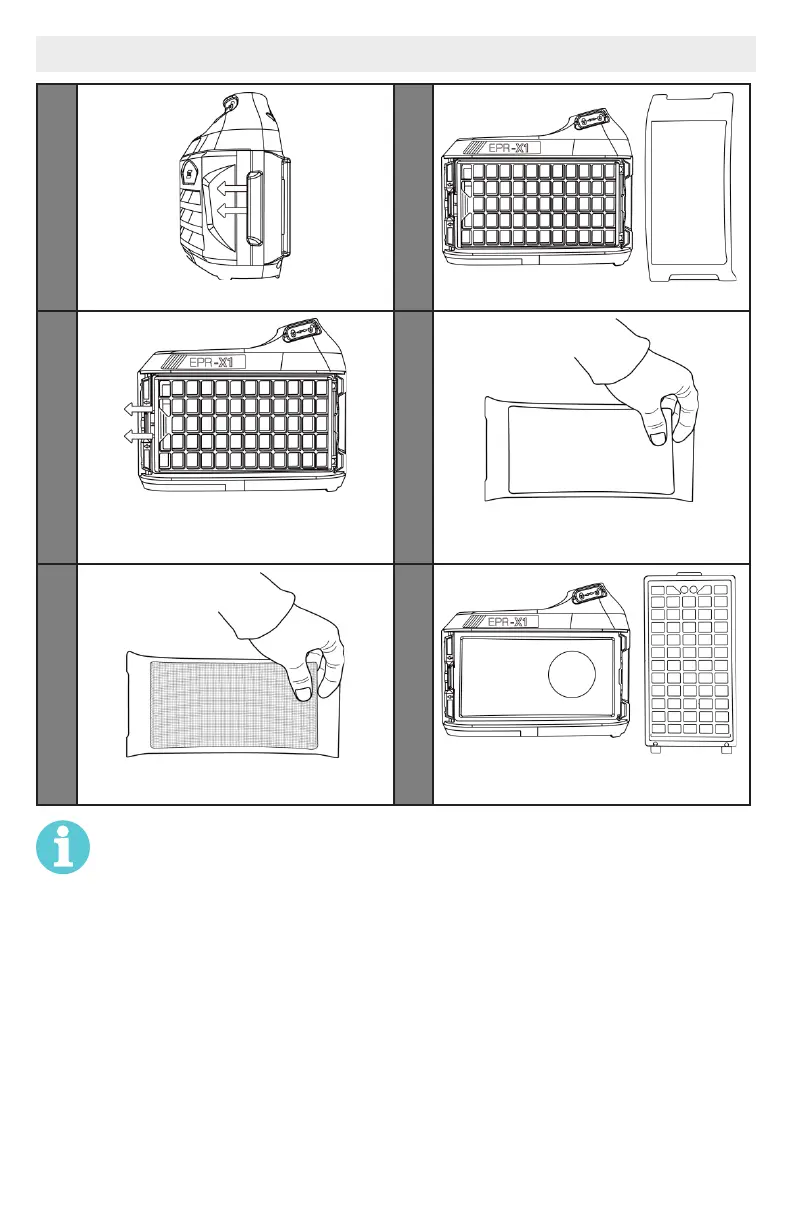 EPR-X1

EPR-X1

EPR-X1