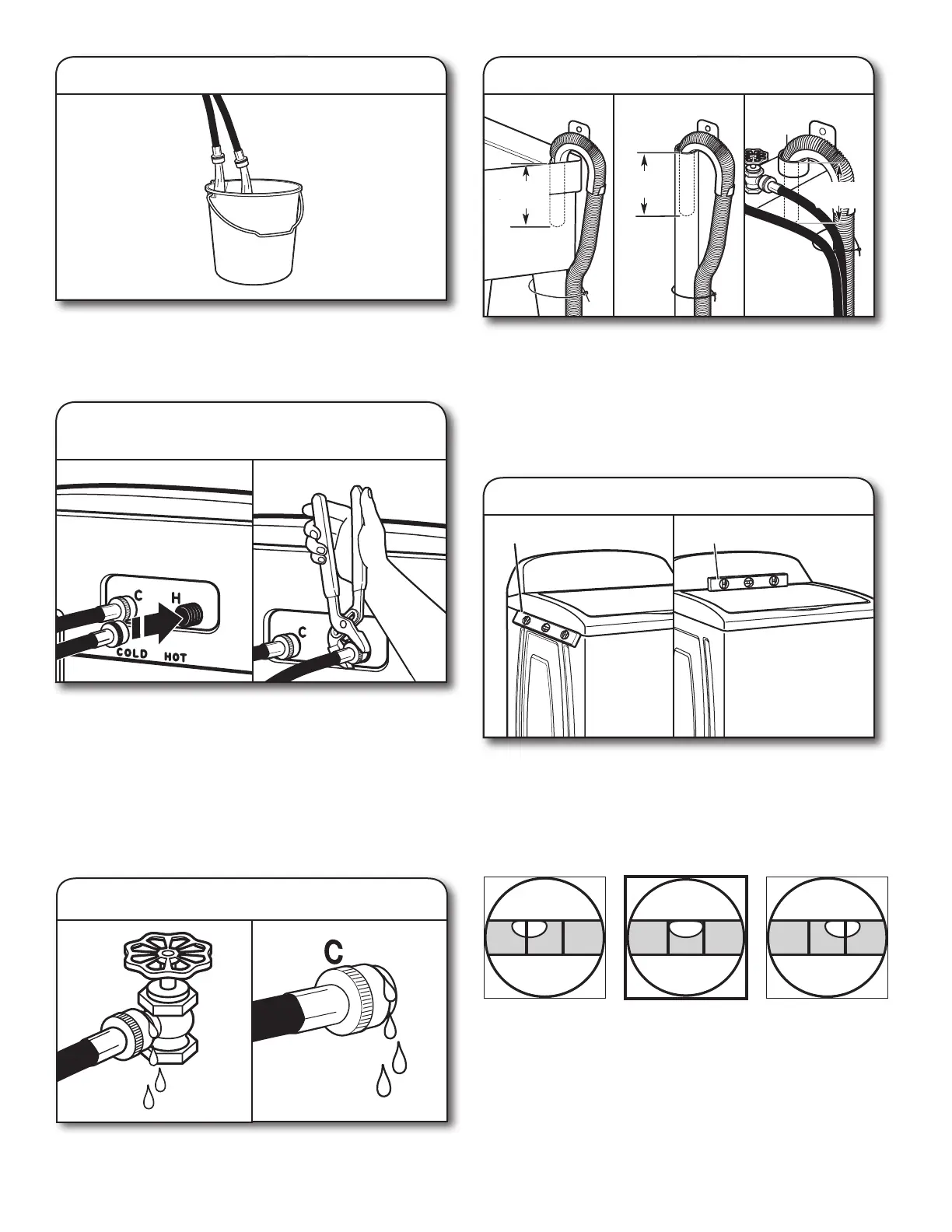 C
H
COLD
HOT

C

C