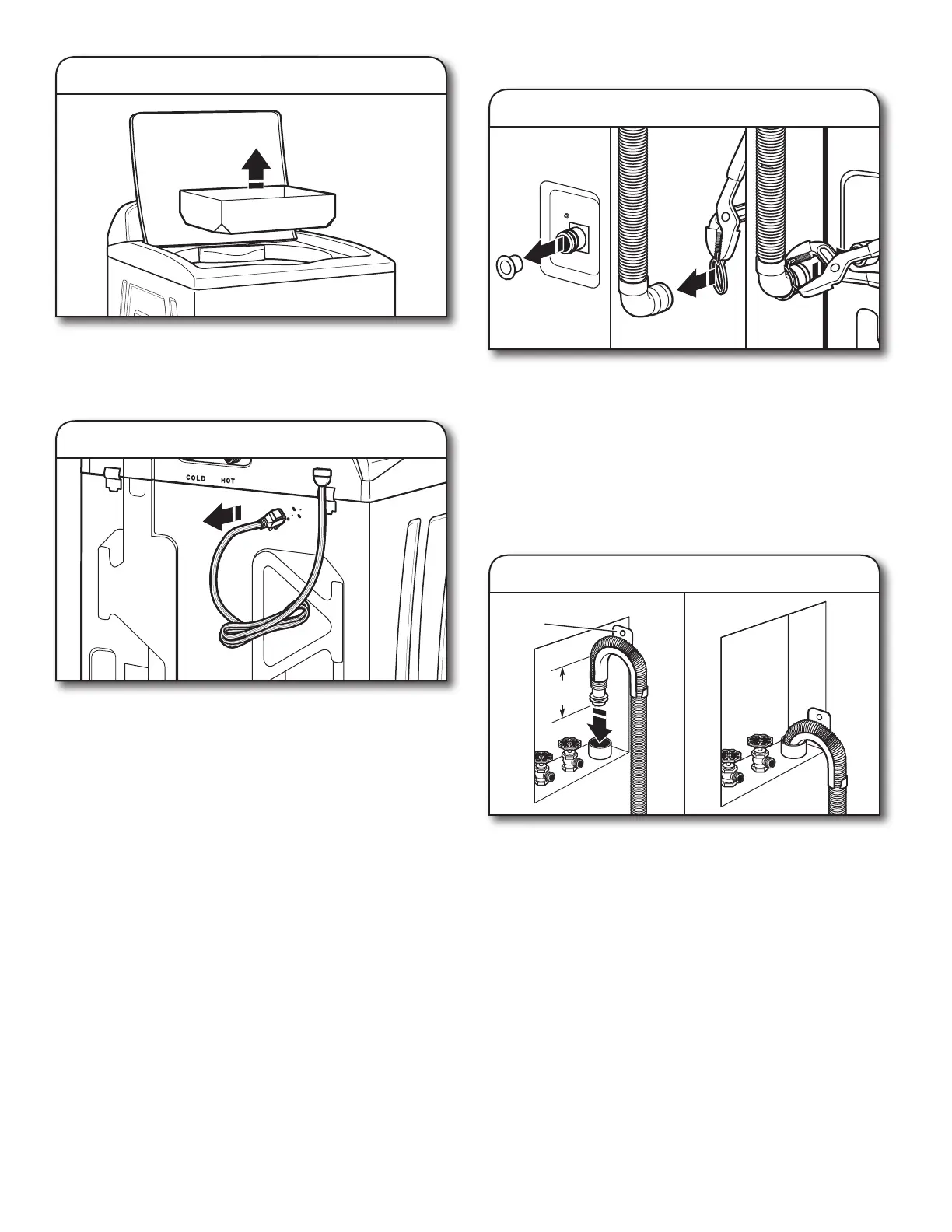 COLD HOT