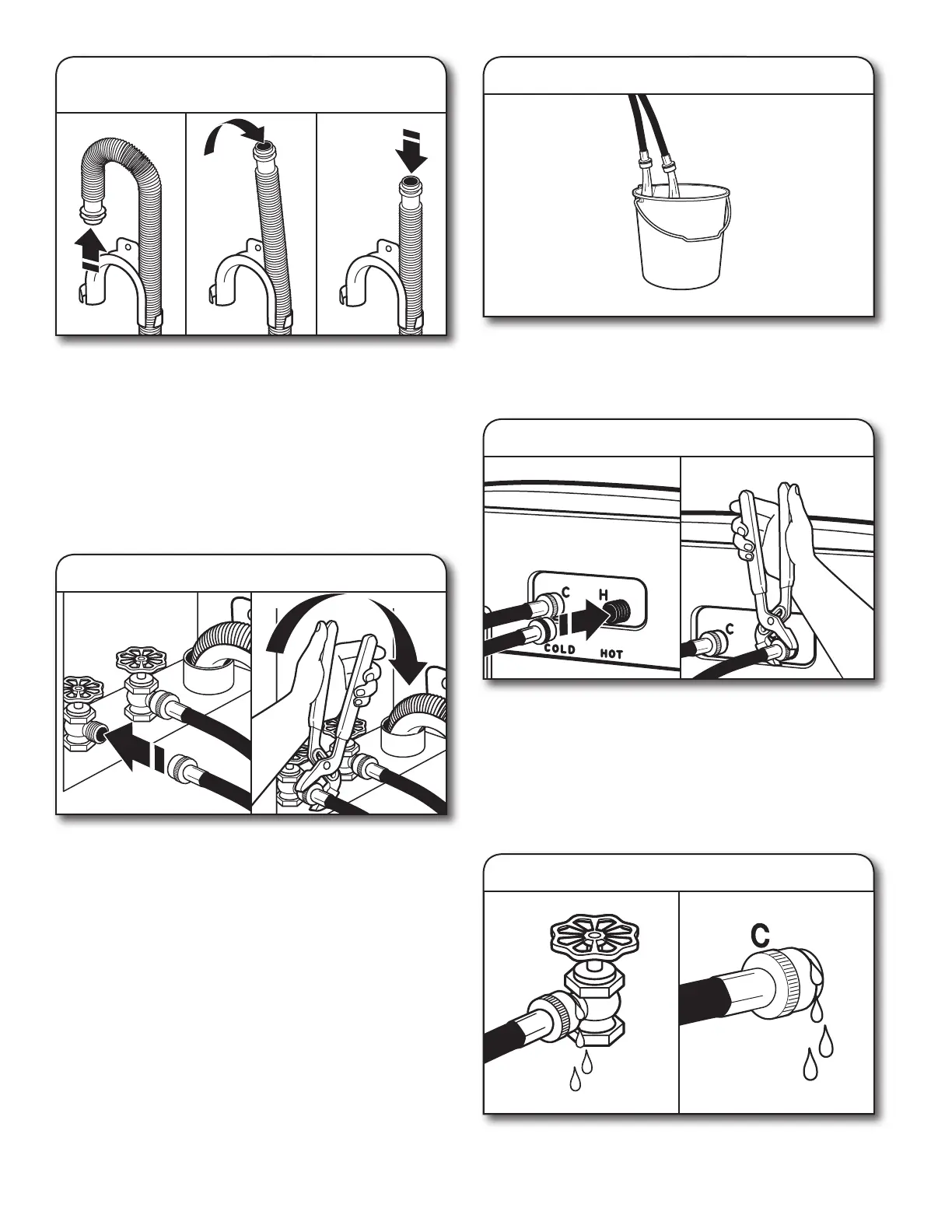 C
H
COLD
HOT
C
C