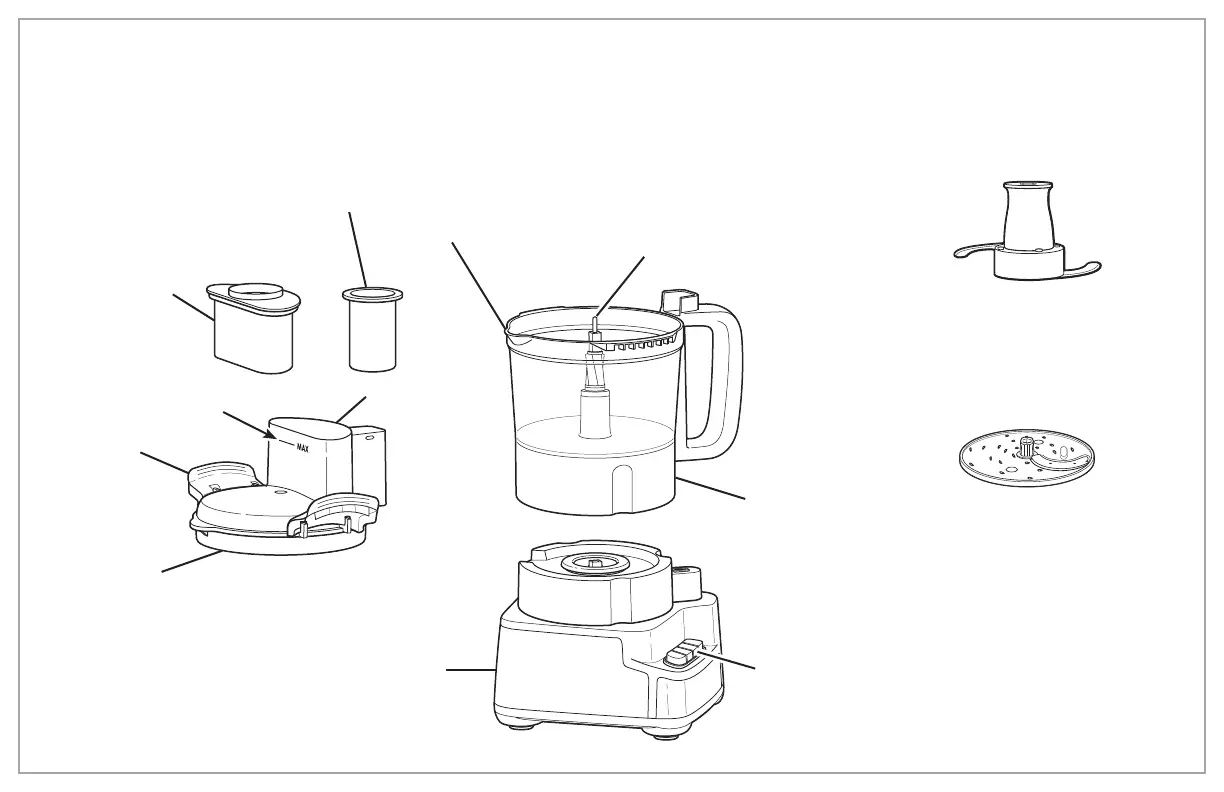 MAX