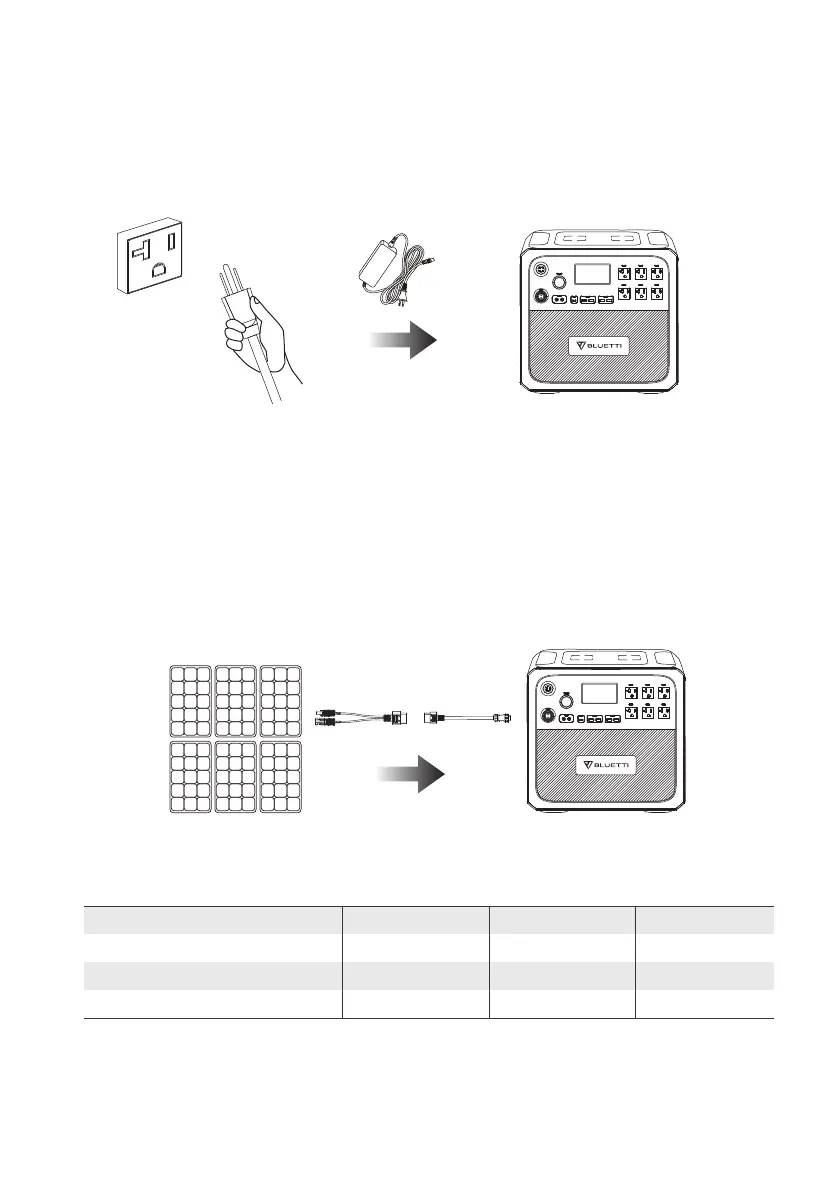 BLUETTI

BLUETTI