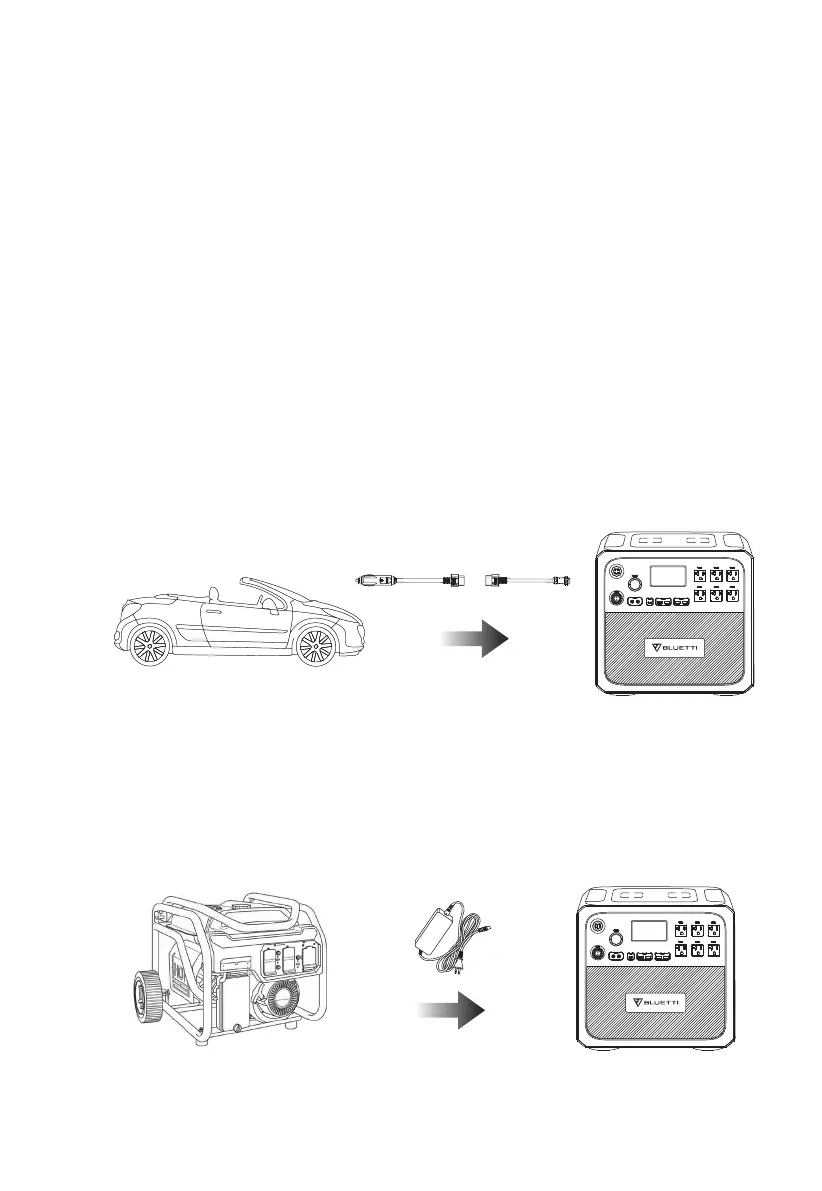 BLUETTI

BLUETTI