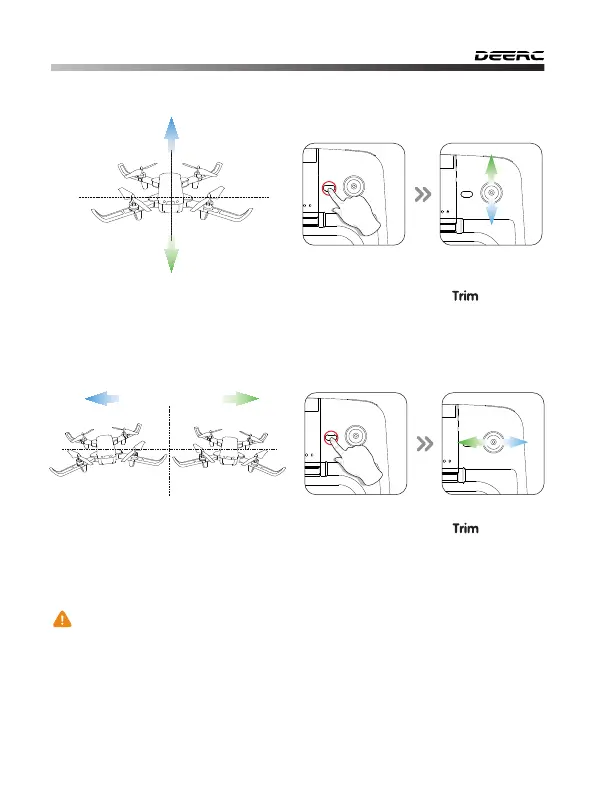 DEERC

Trim

Trim