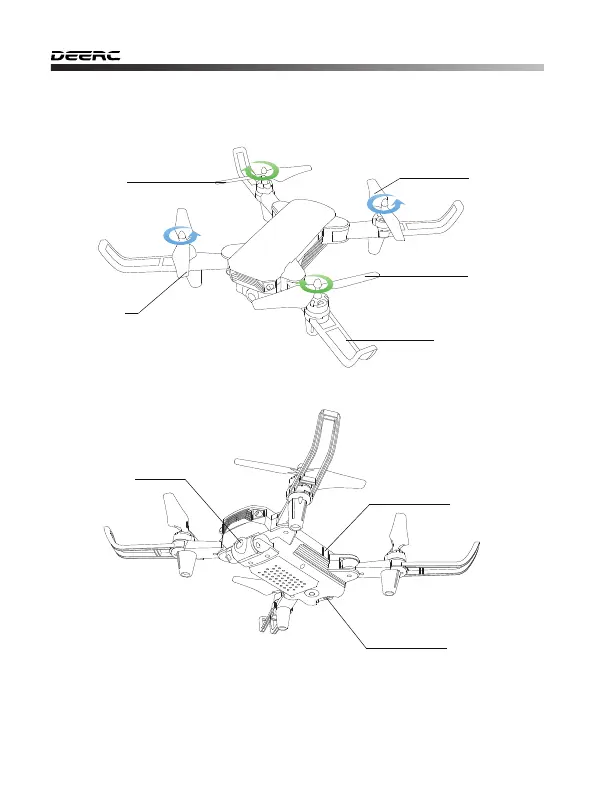 DEERC