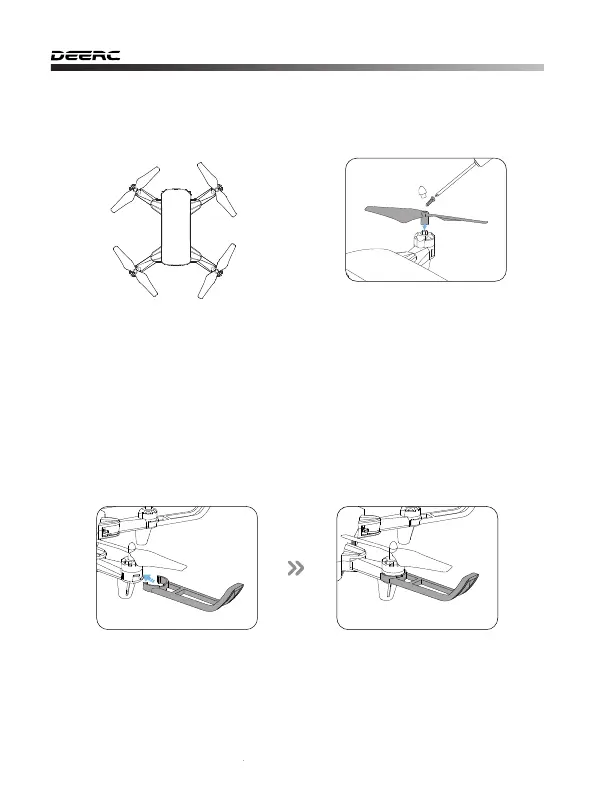 DEERC