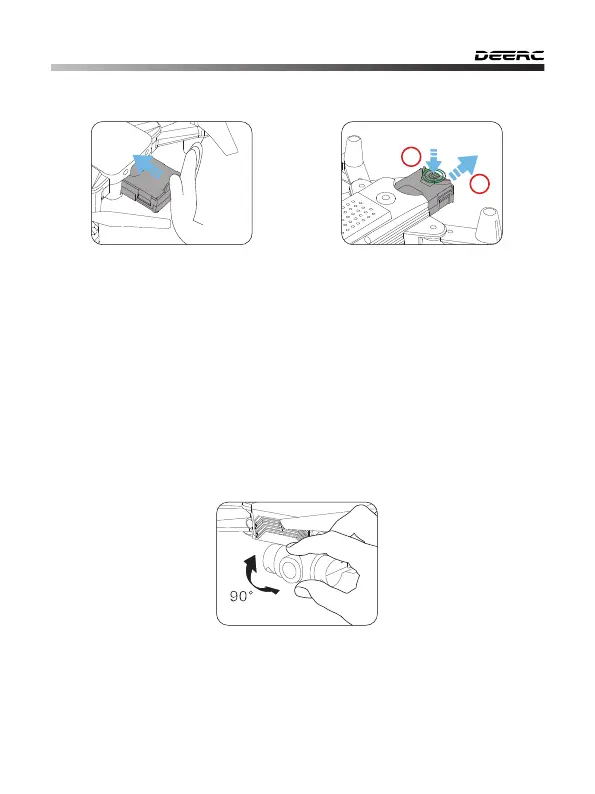 DEERC

90°