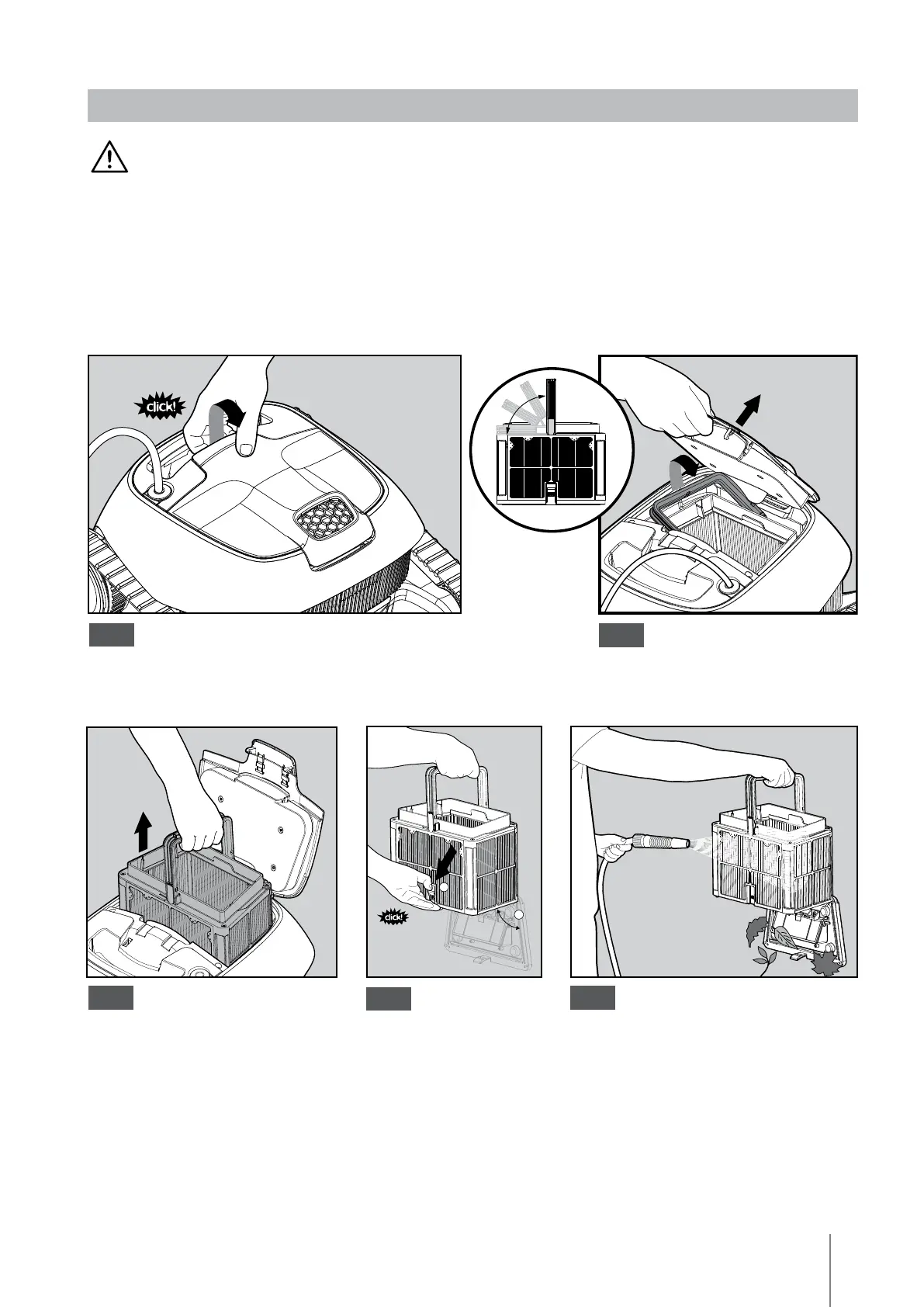 click!

click!