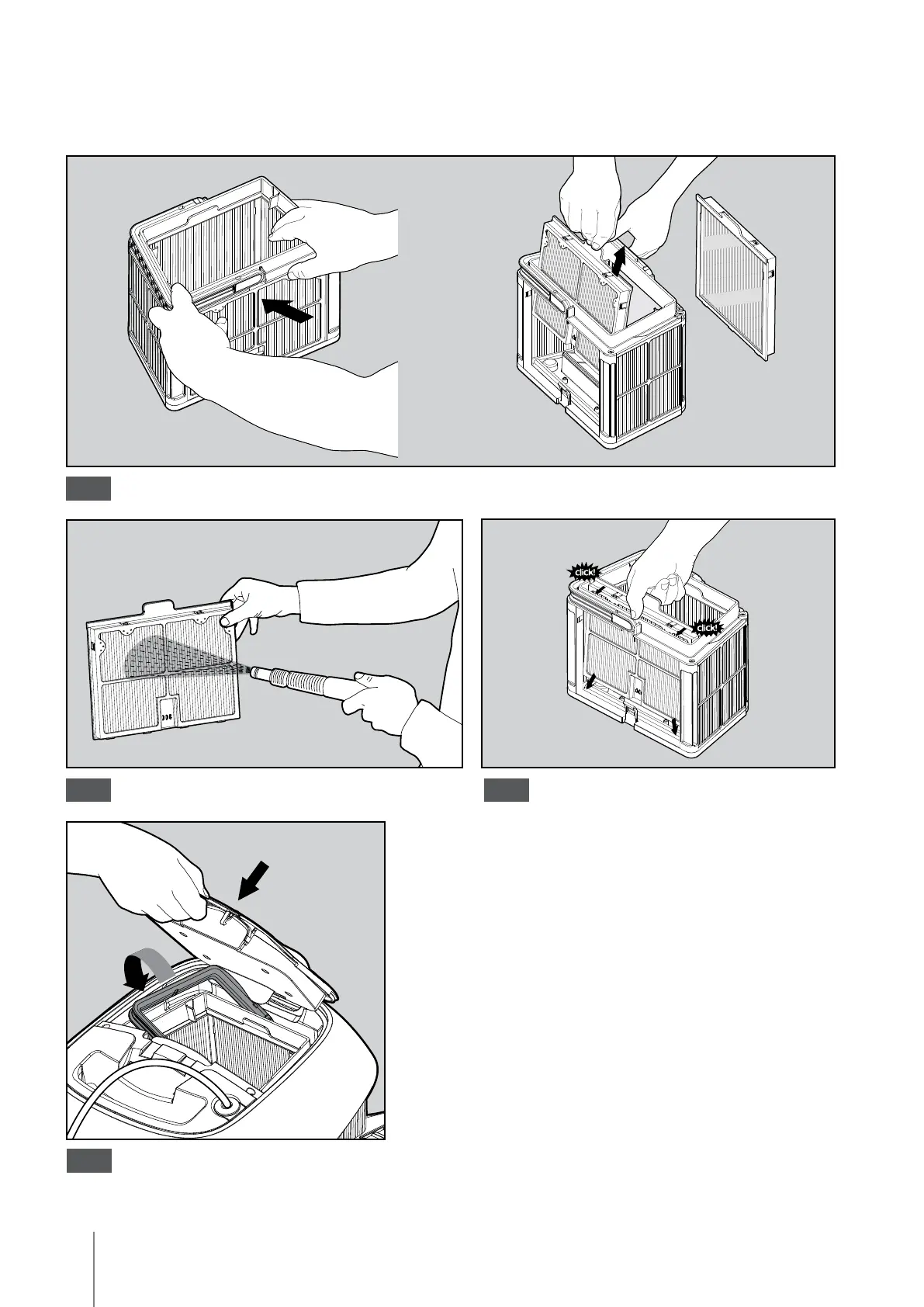 click!

click!