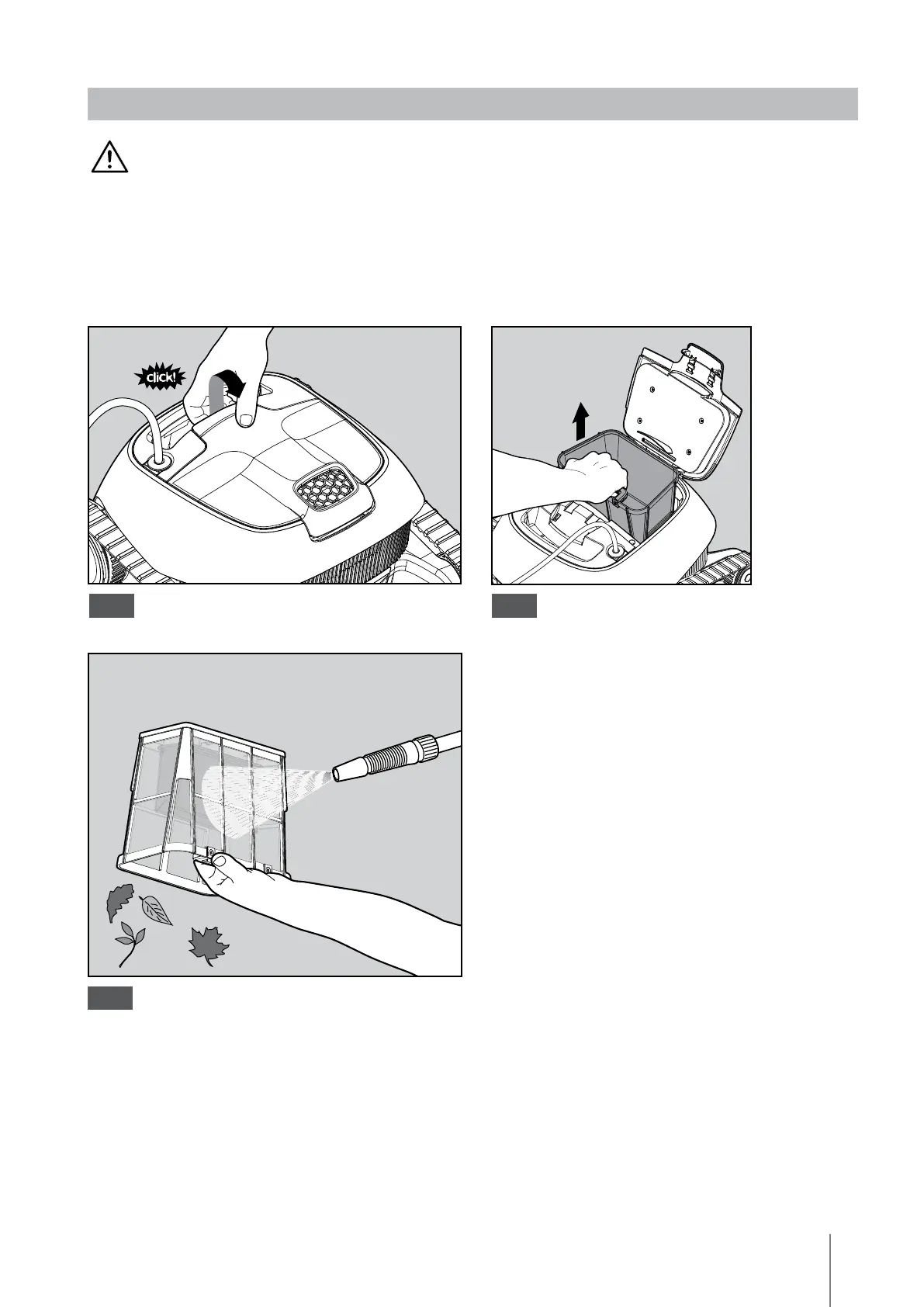 click!