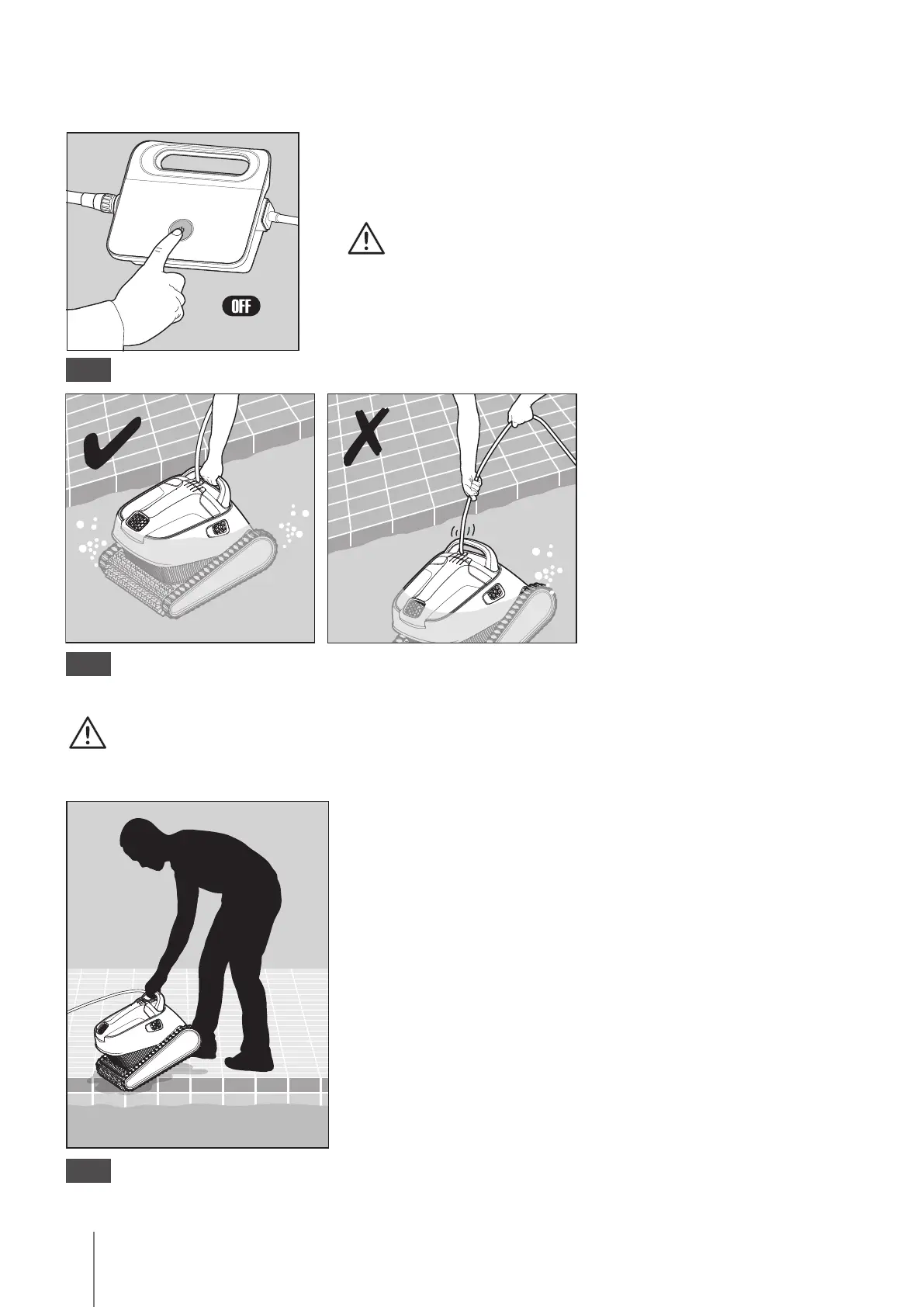 OFF