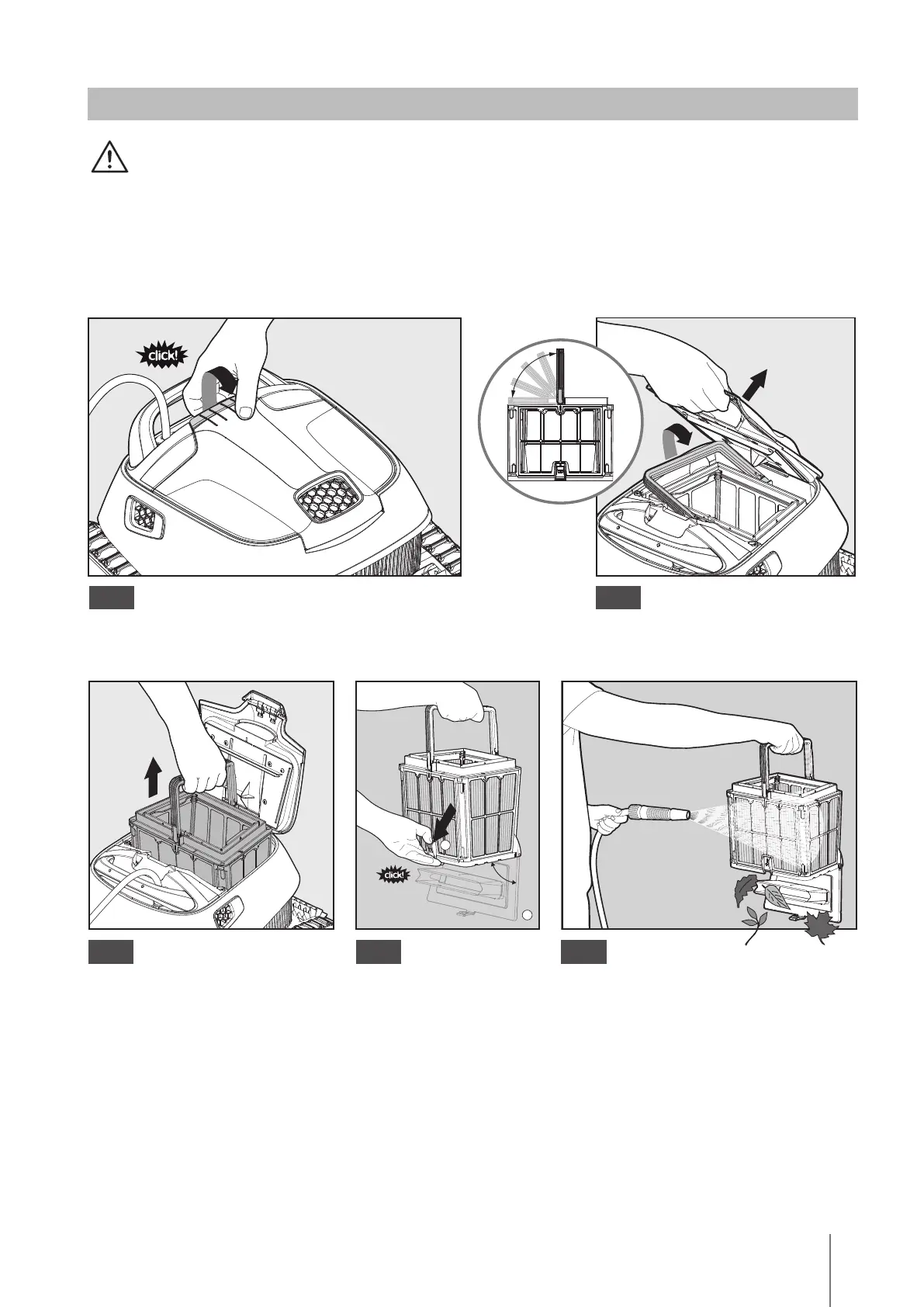 click!

click!