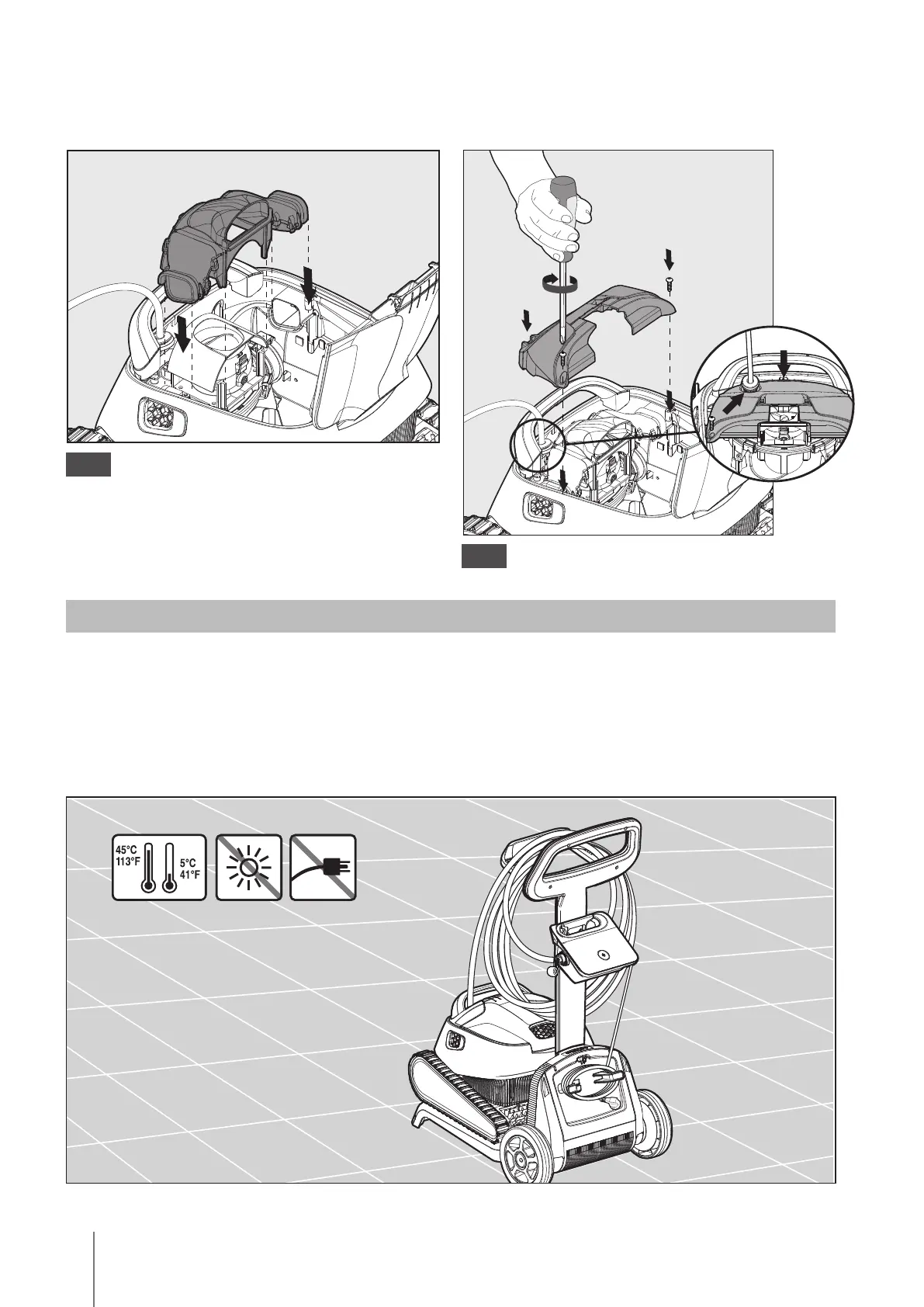 45°C
113°F

5°C
41°F