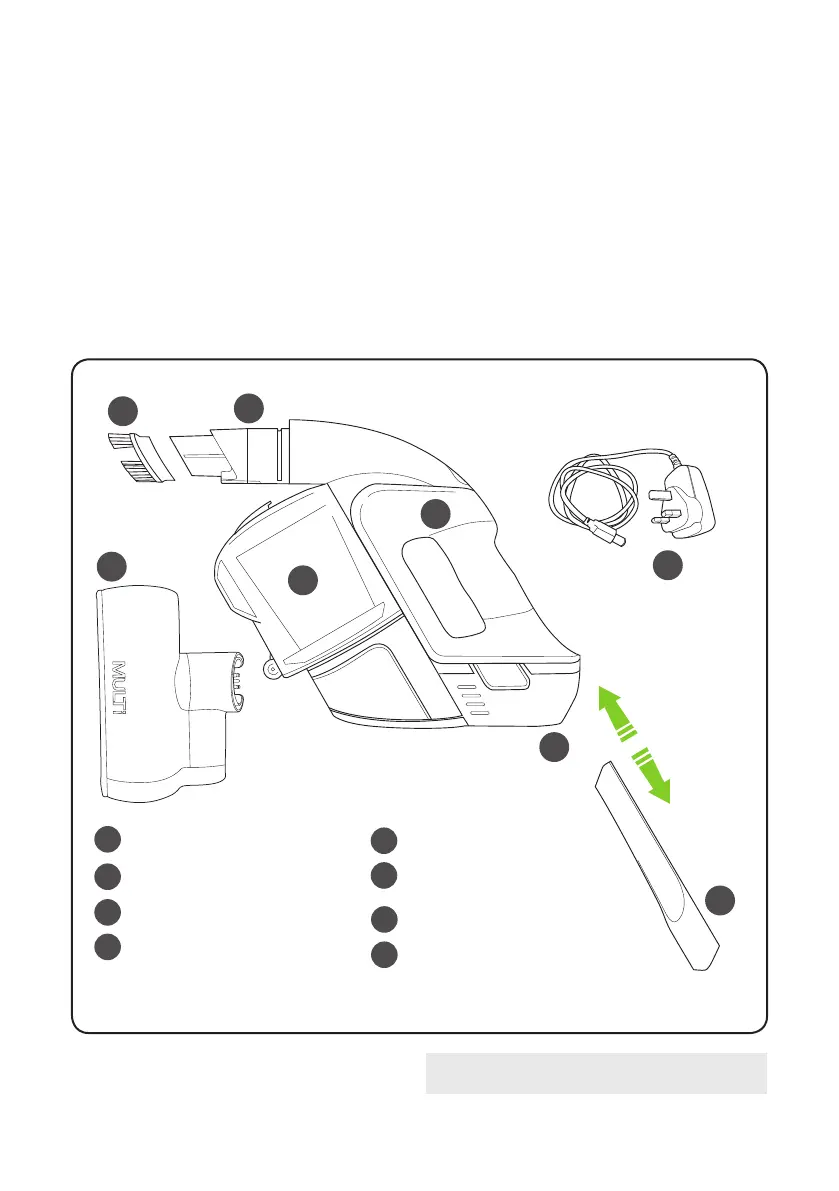 MULTI