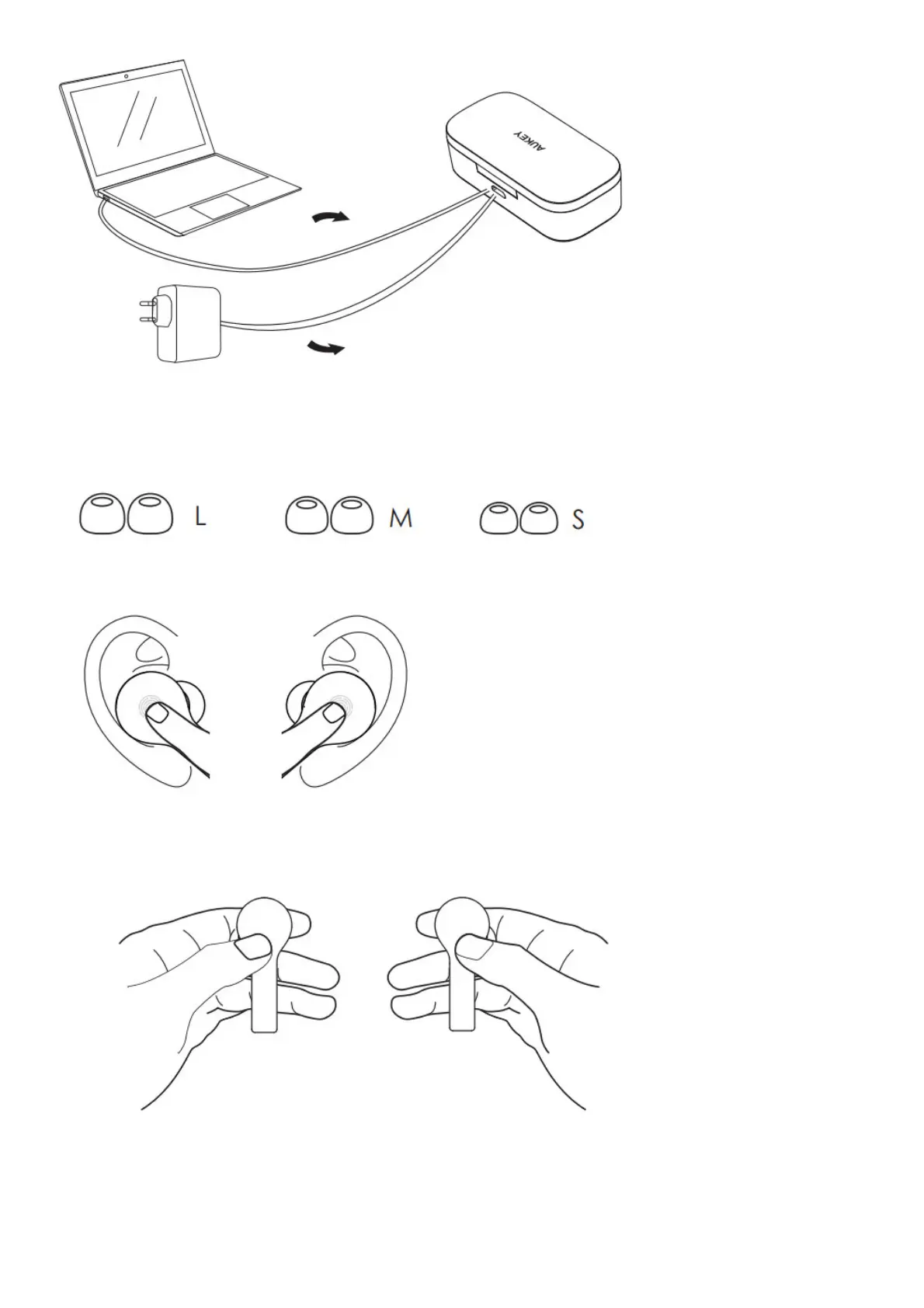 AUKEY

L

M

S